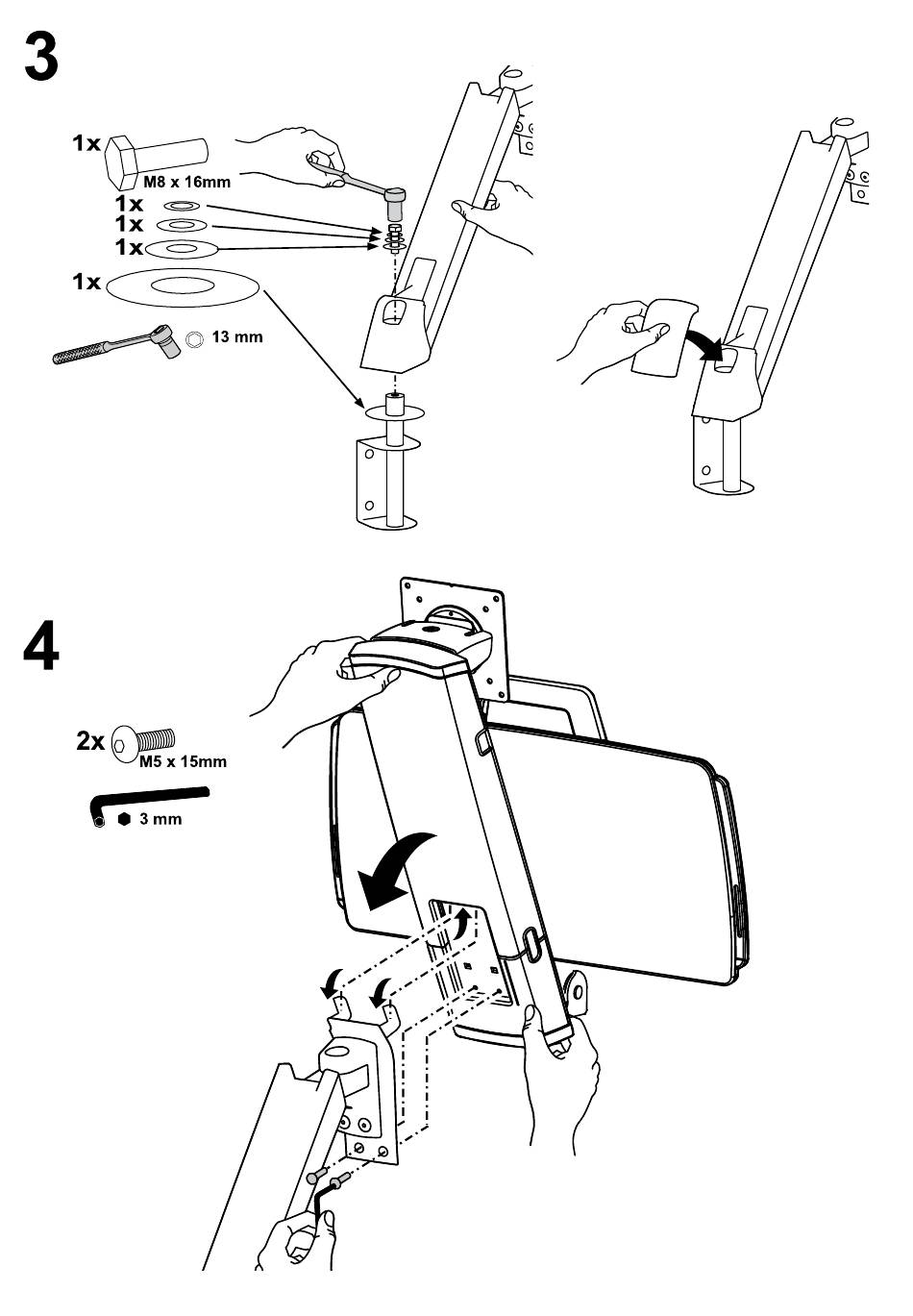 3

1x
M8 x 16mm
1x
1x
1x
1x
13 mm

4

2x
M5 x 15mm
3 mm