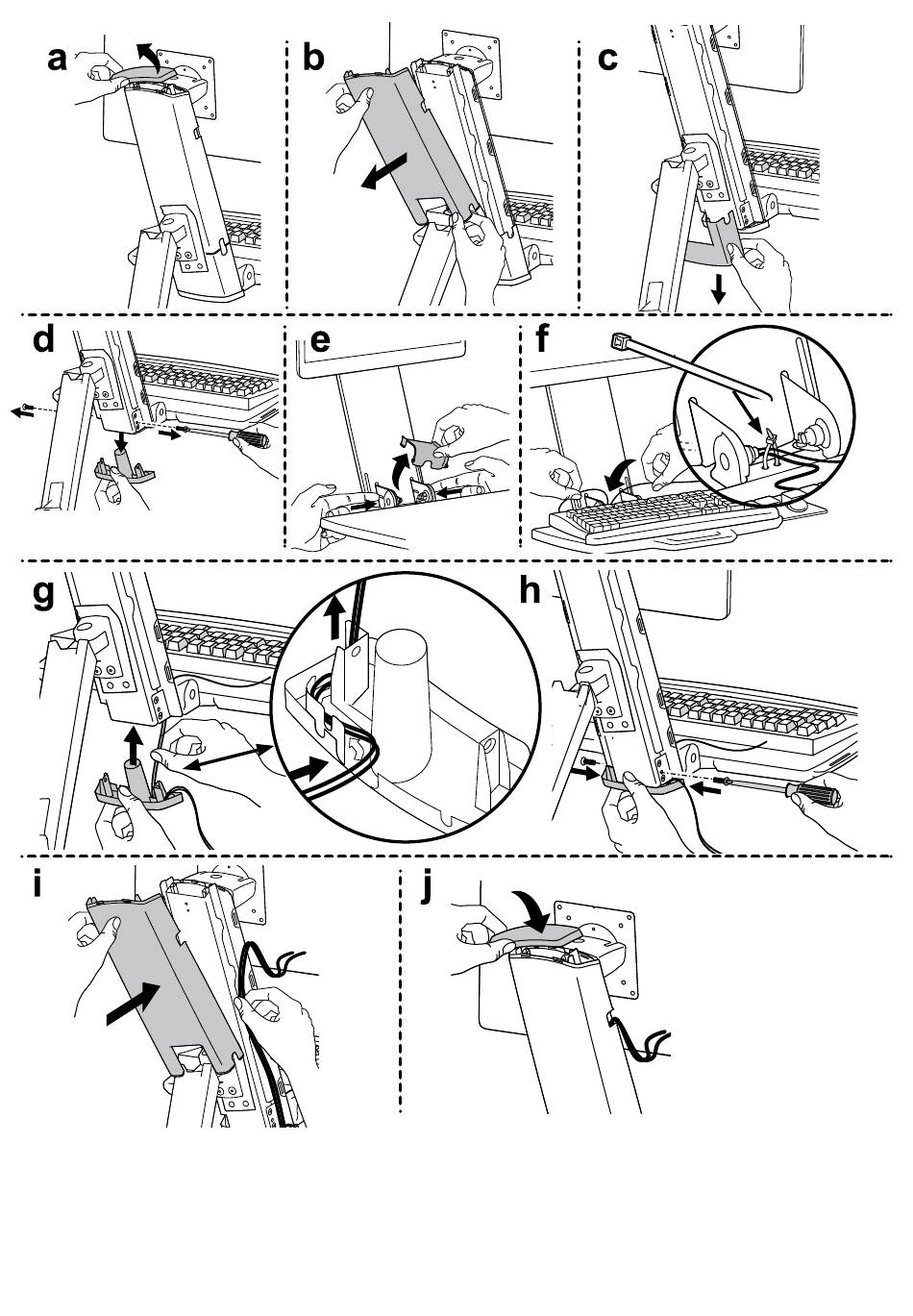 a
b
c
d
e
f
g
h
i
j