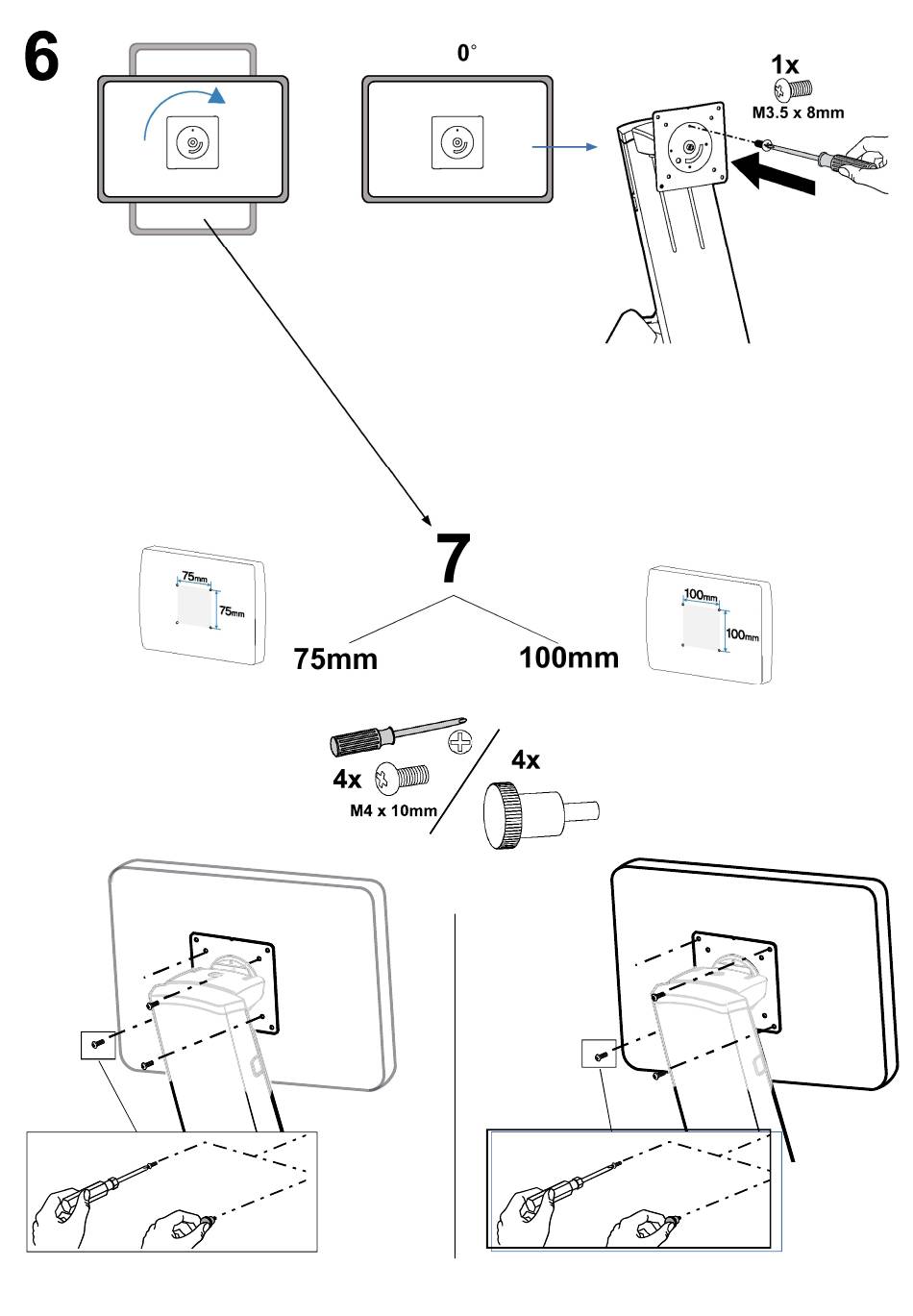 6

0°

1x
M3.5 x 8mm

7

75mm
75mm
75mm

100mm
100mm
100mm

4x
M4 x 10mm

4x