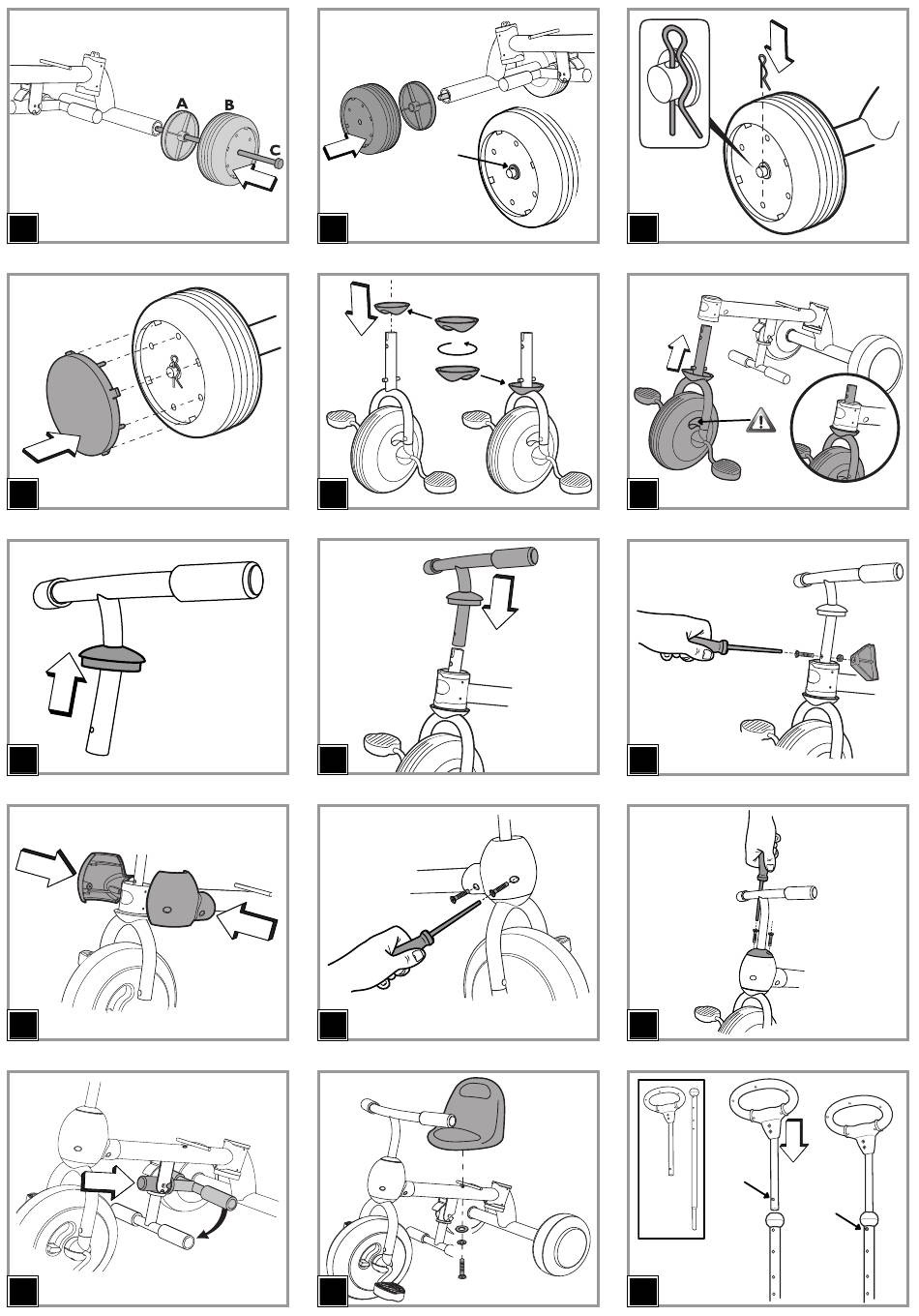 A
B
C