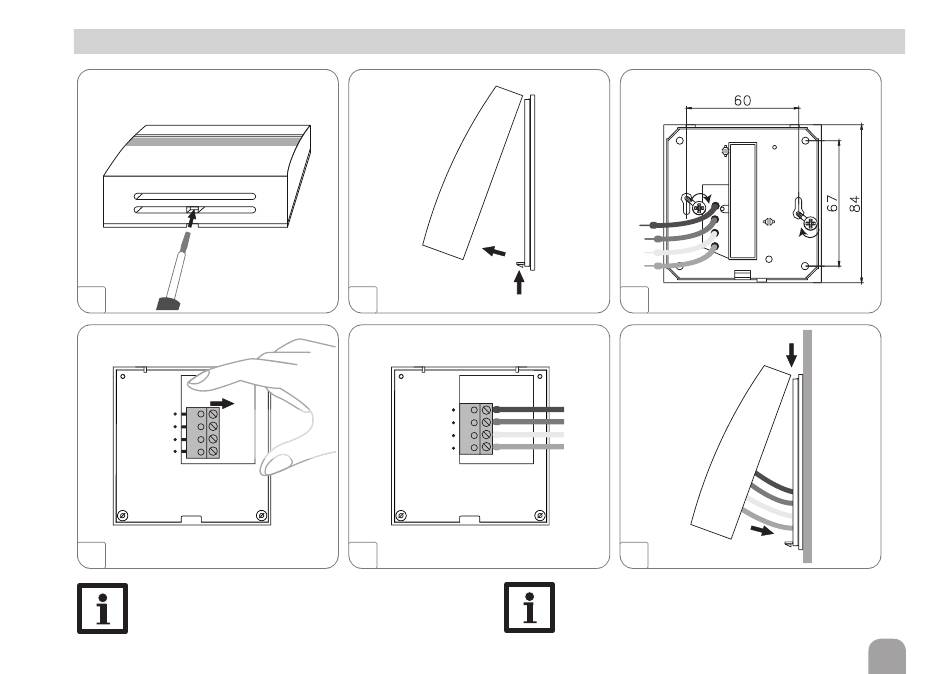 60

67

84

i

i