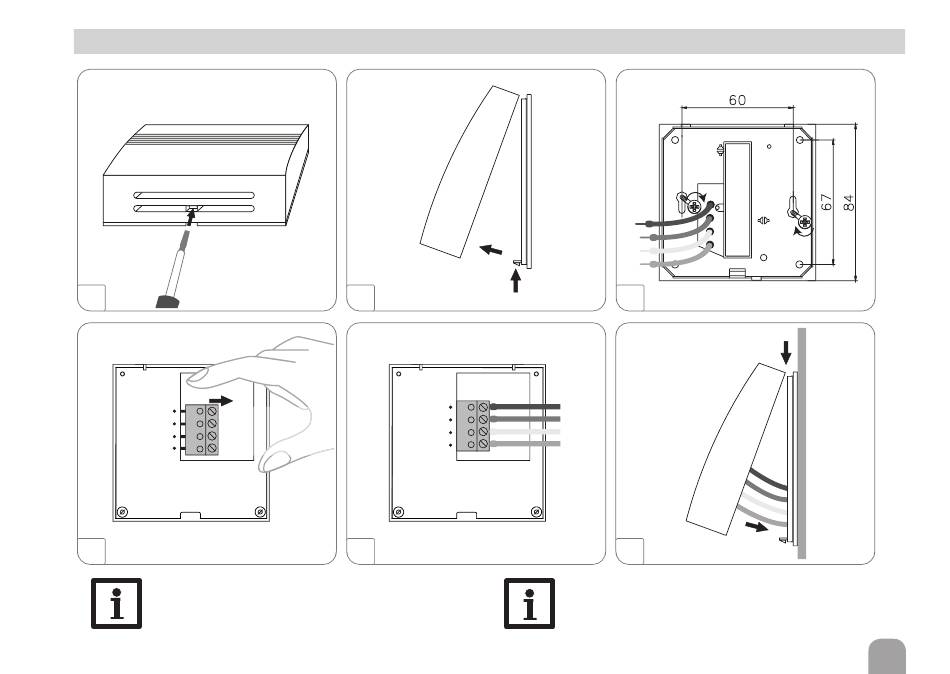 60

67

84