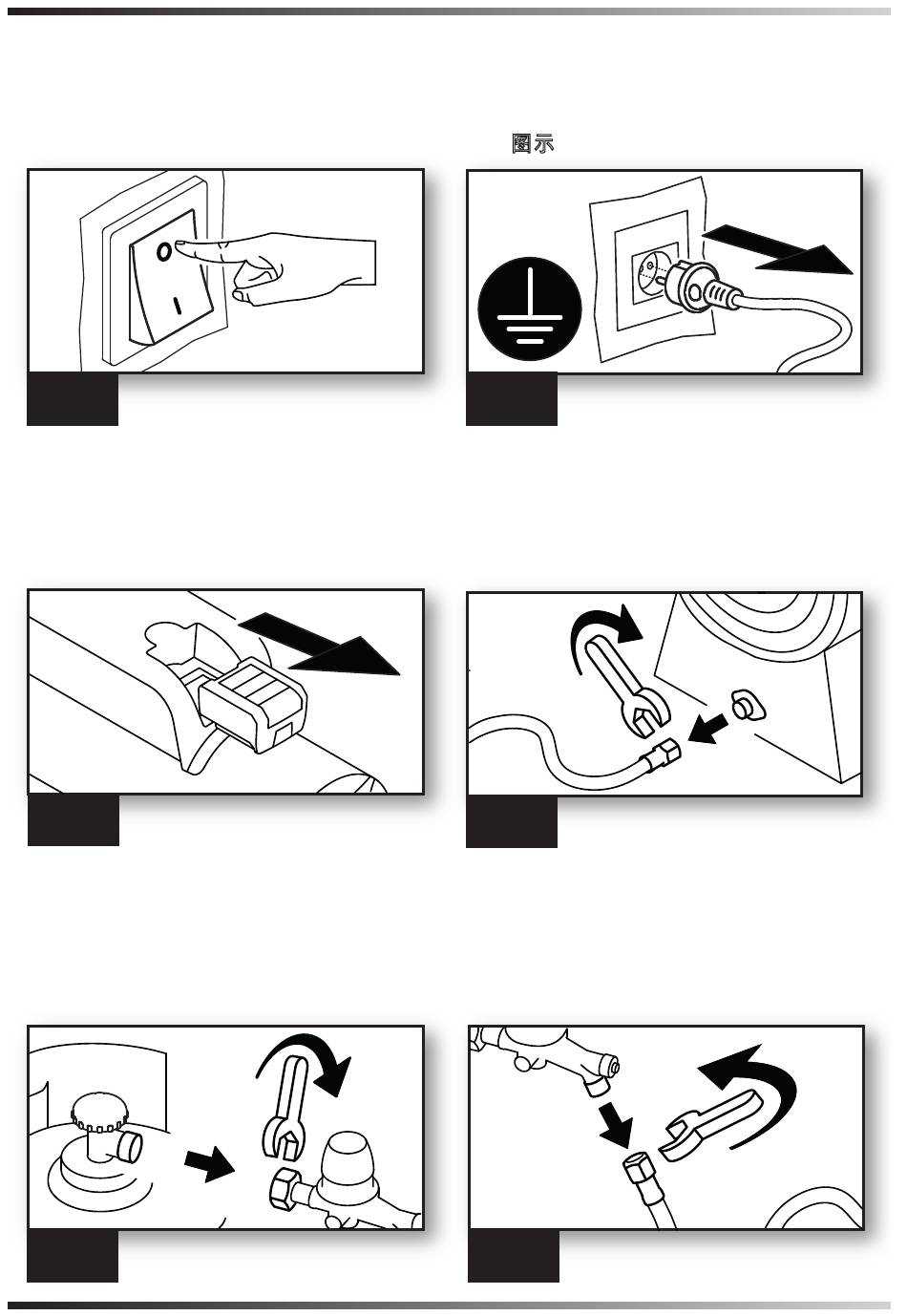 图示

O

I