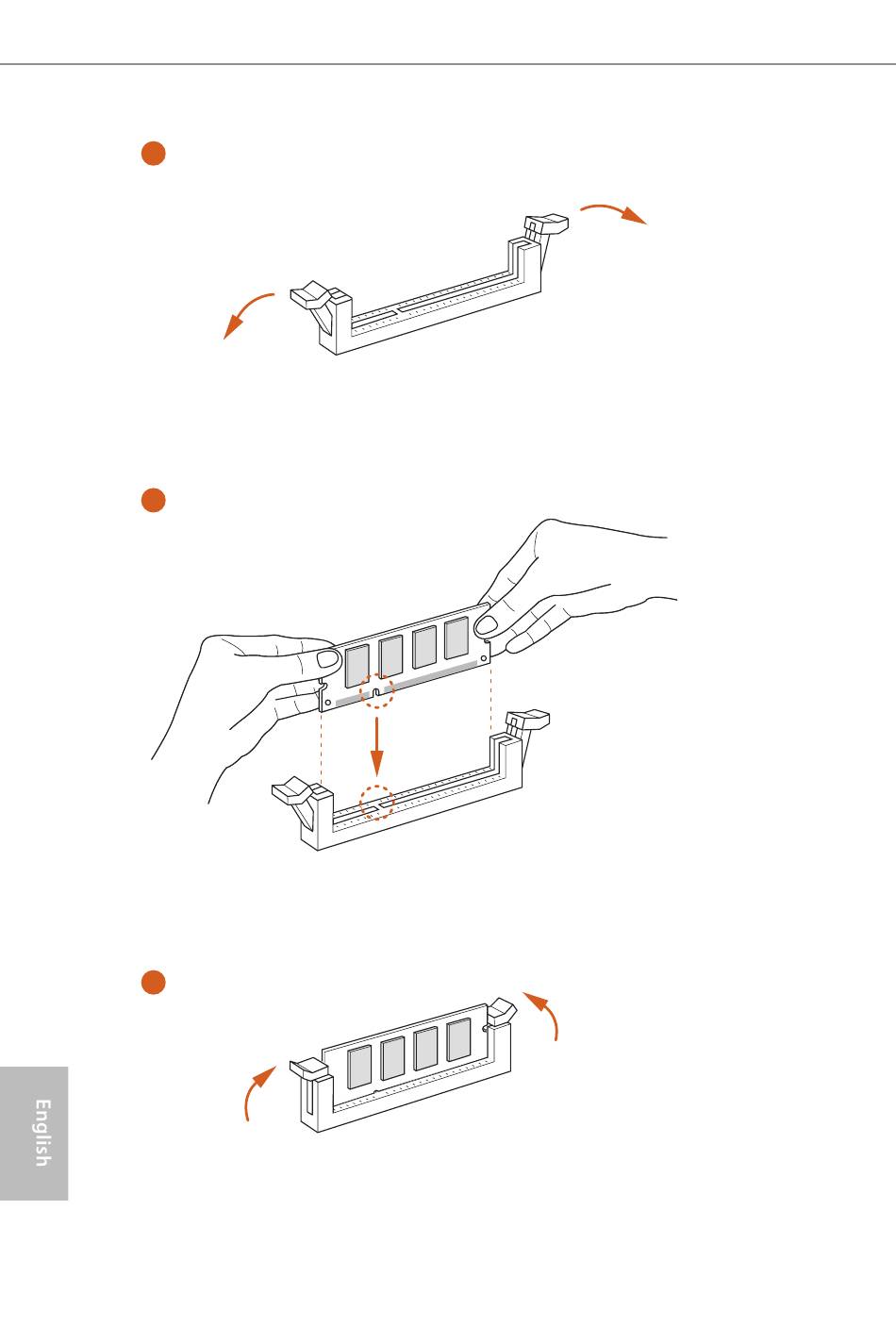 English