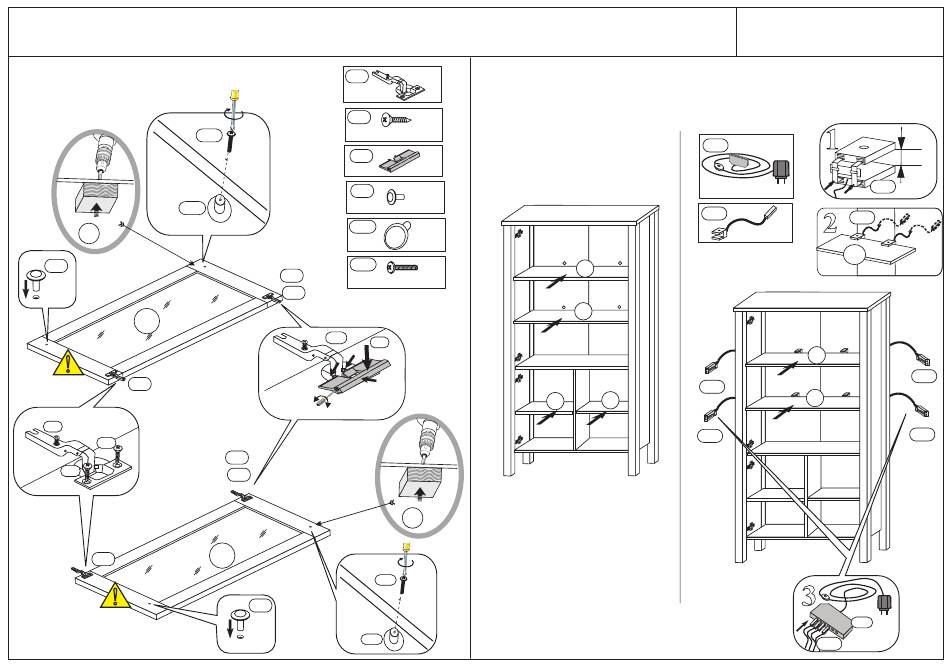 1
2
3