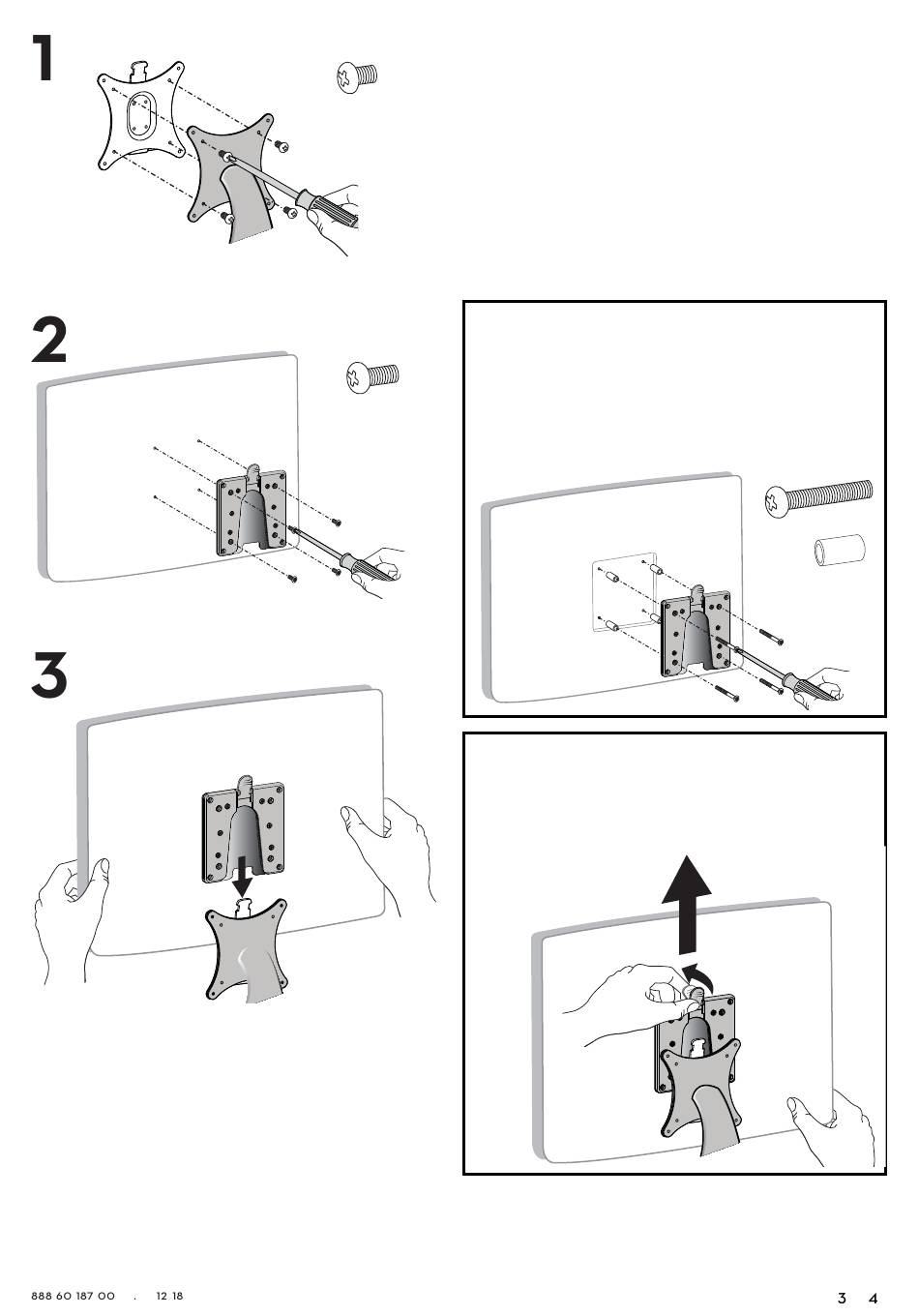 1

2

3

888 60 187 00 . 12 18

3 4