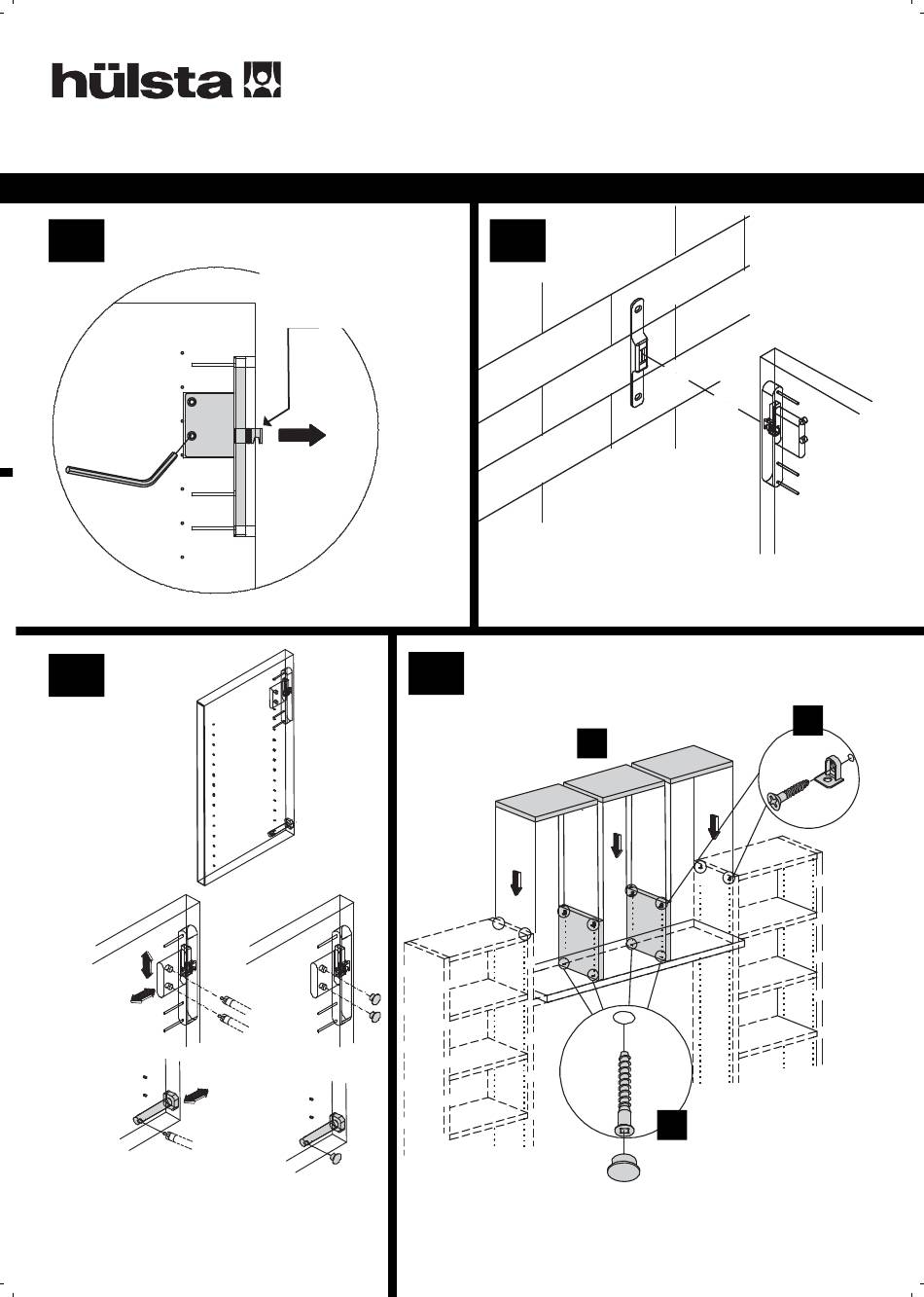 hülsta