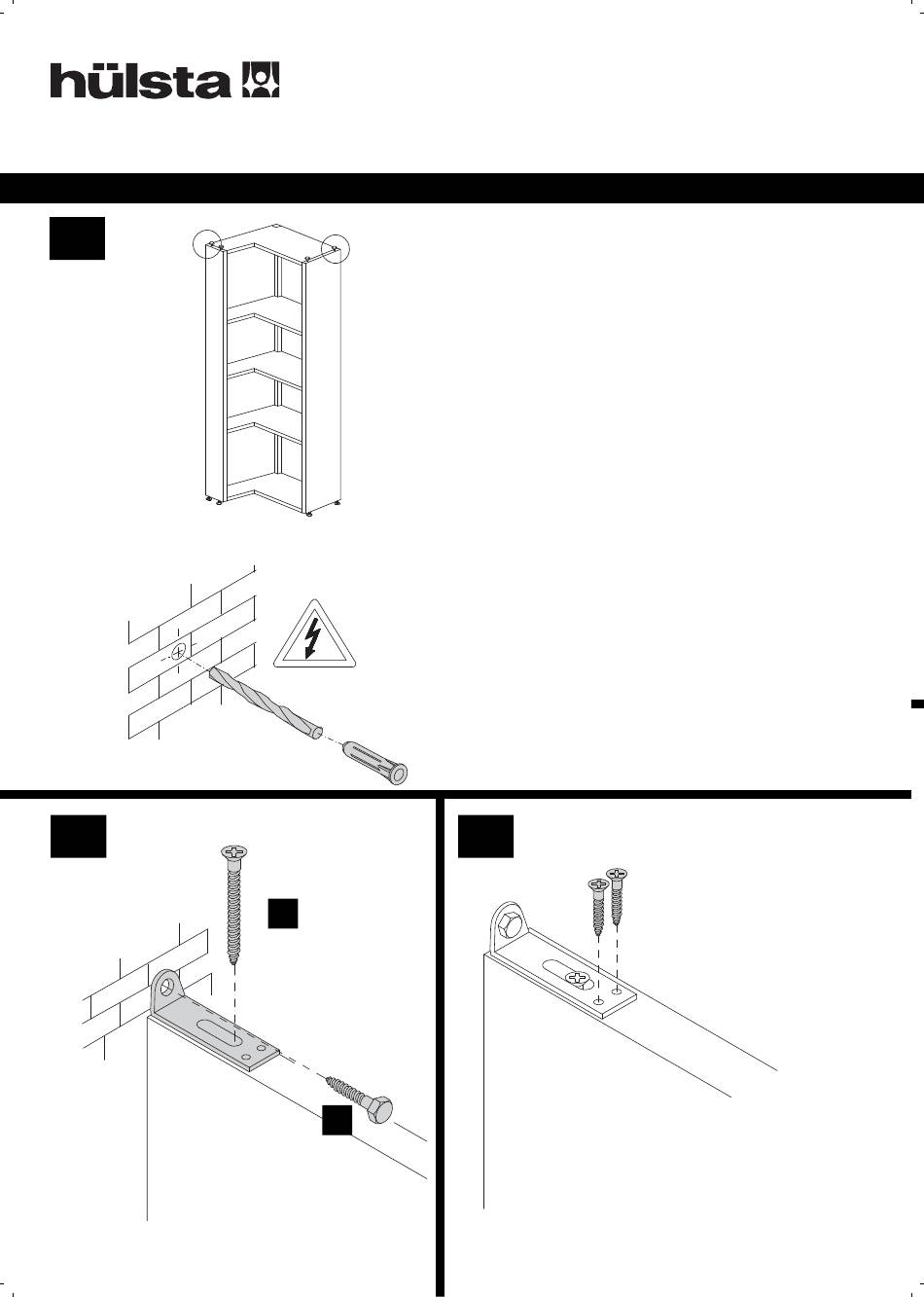 hülsta