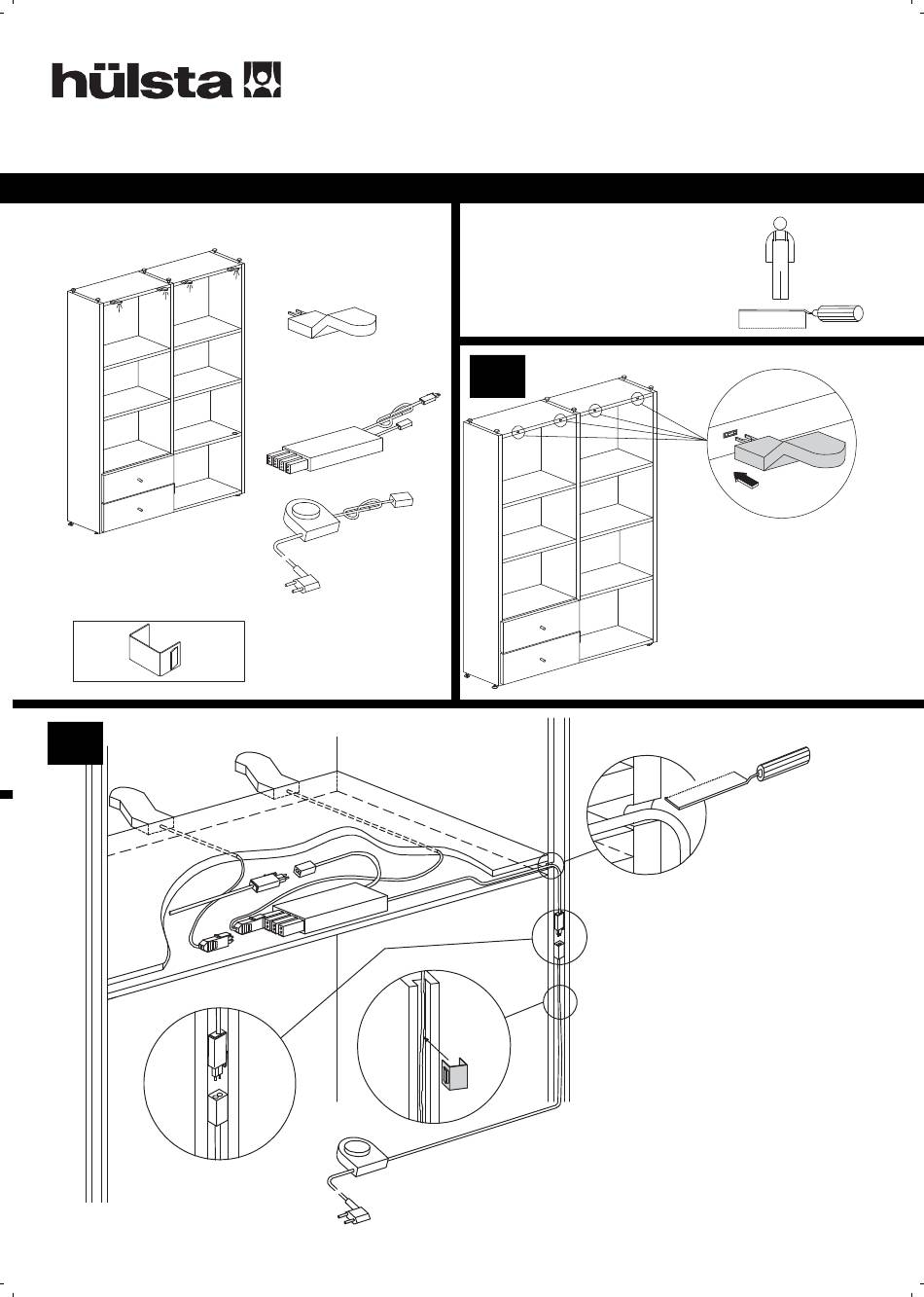 hülsta