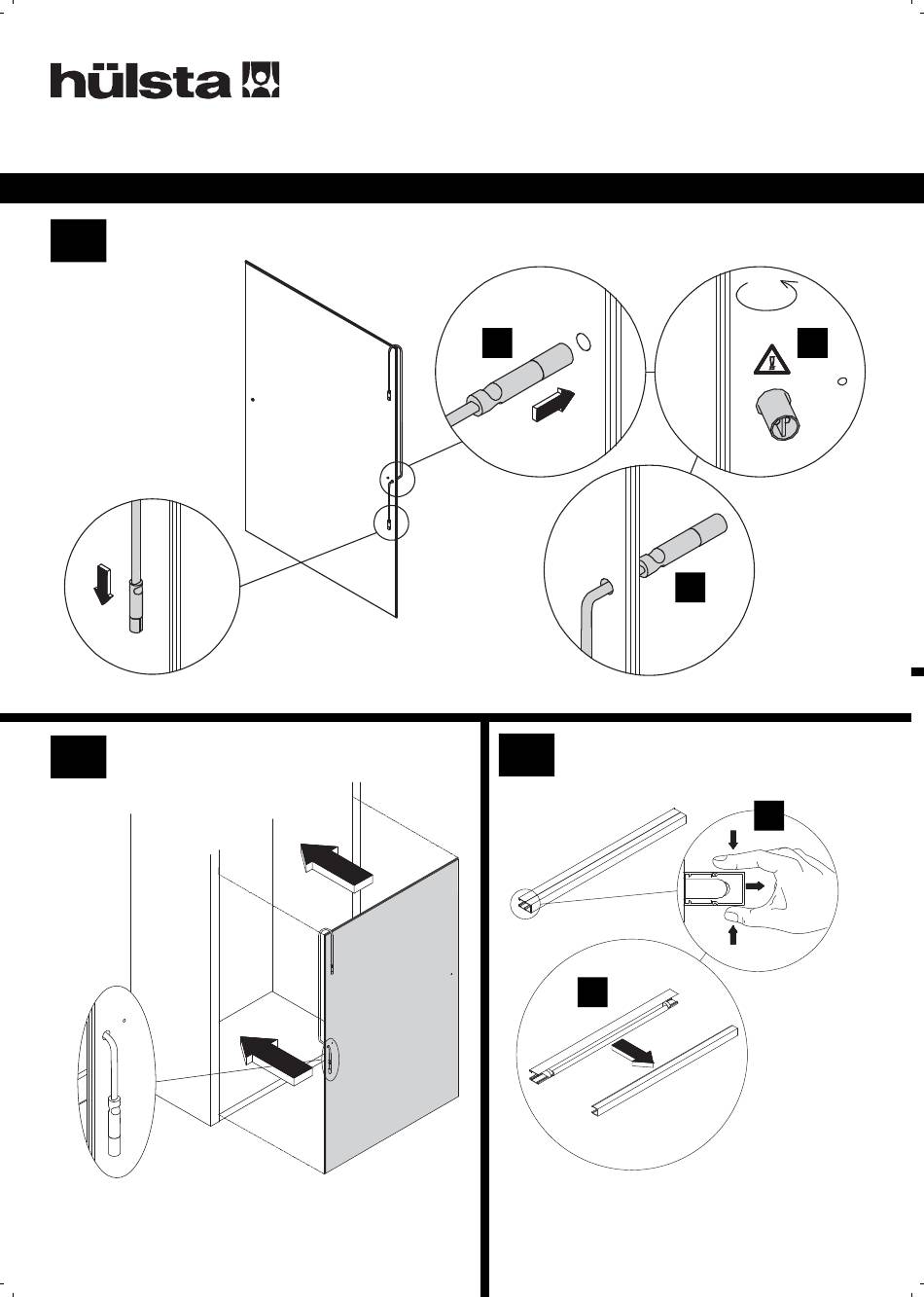 hülsta