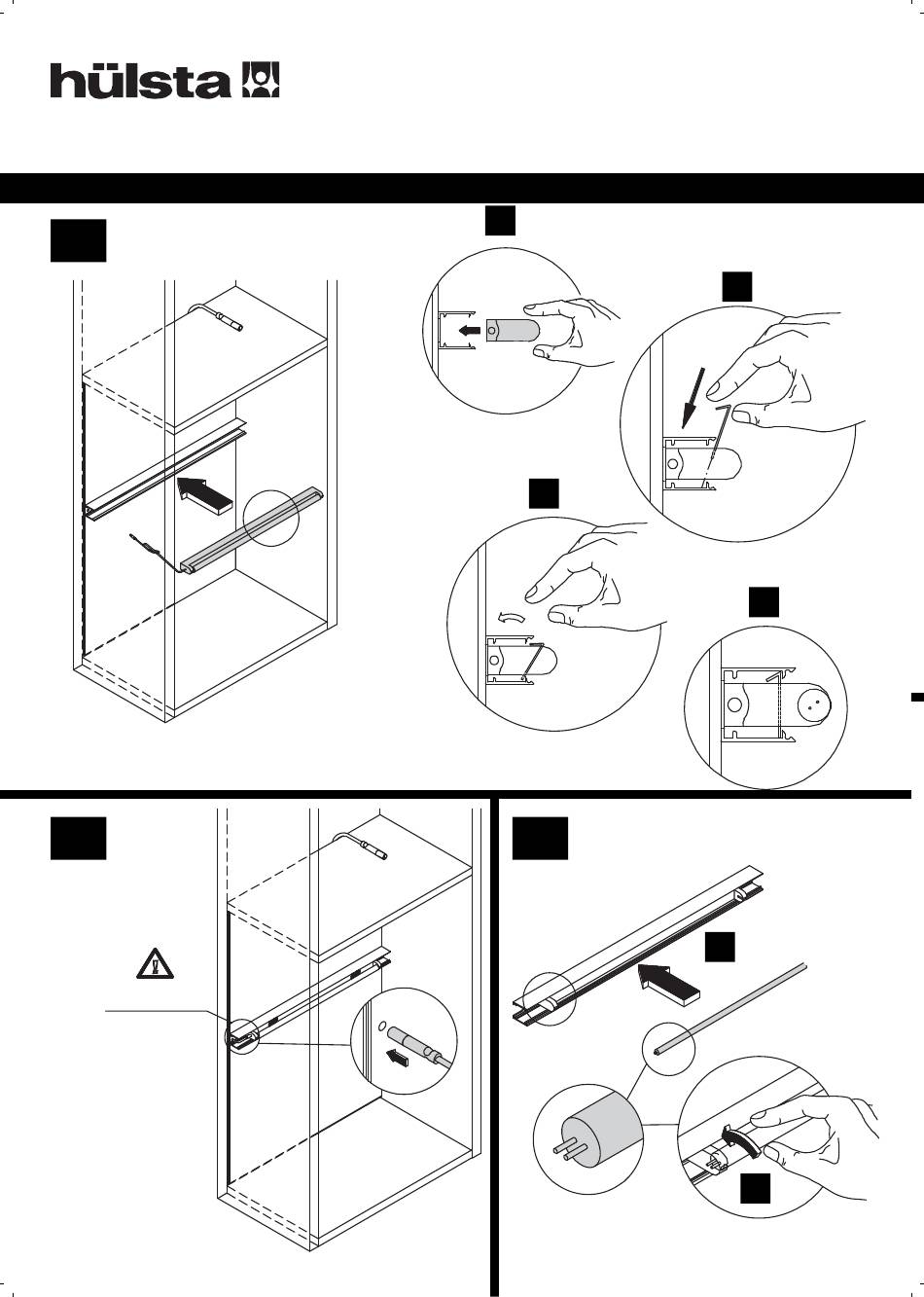 hülsta