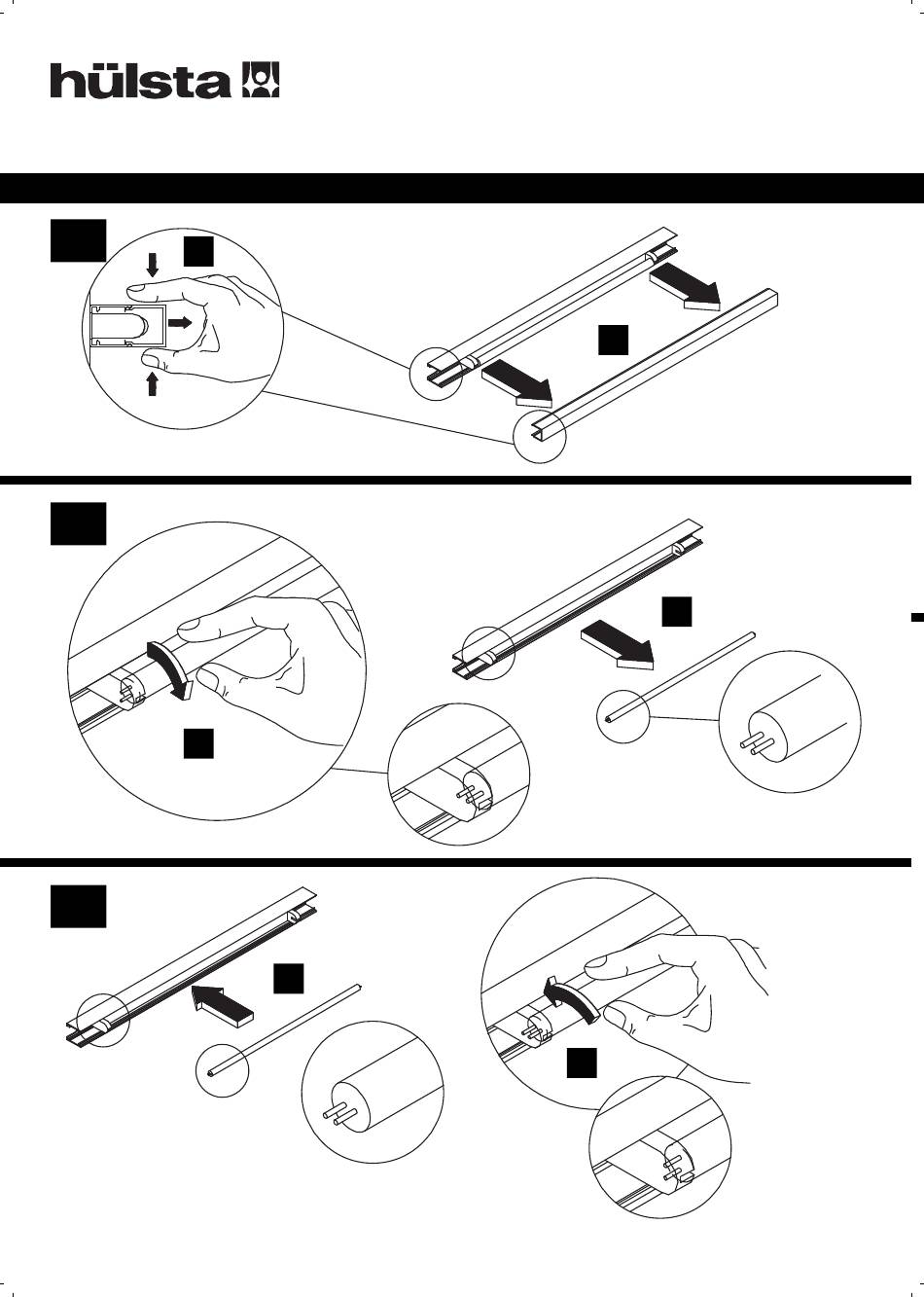 hülsta