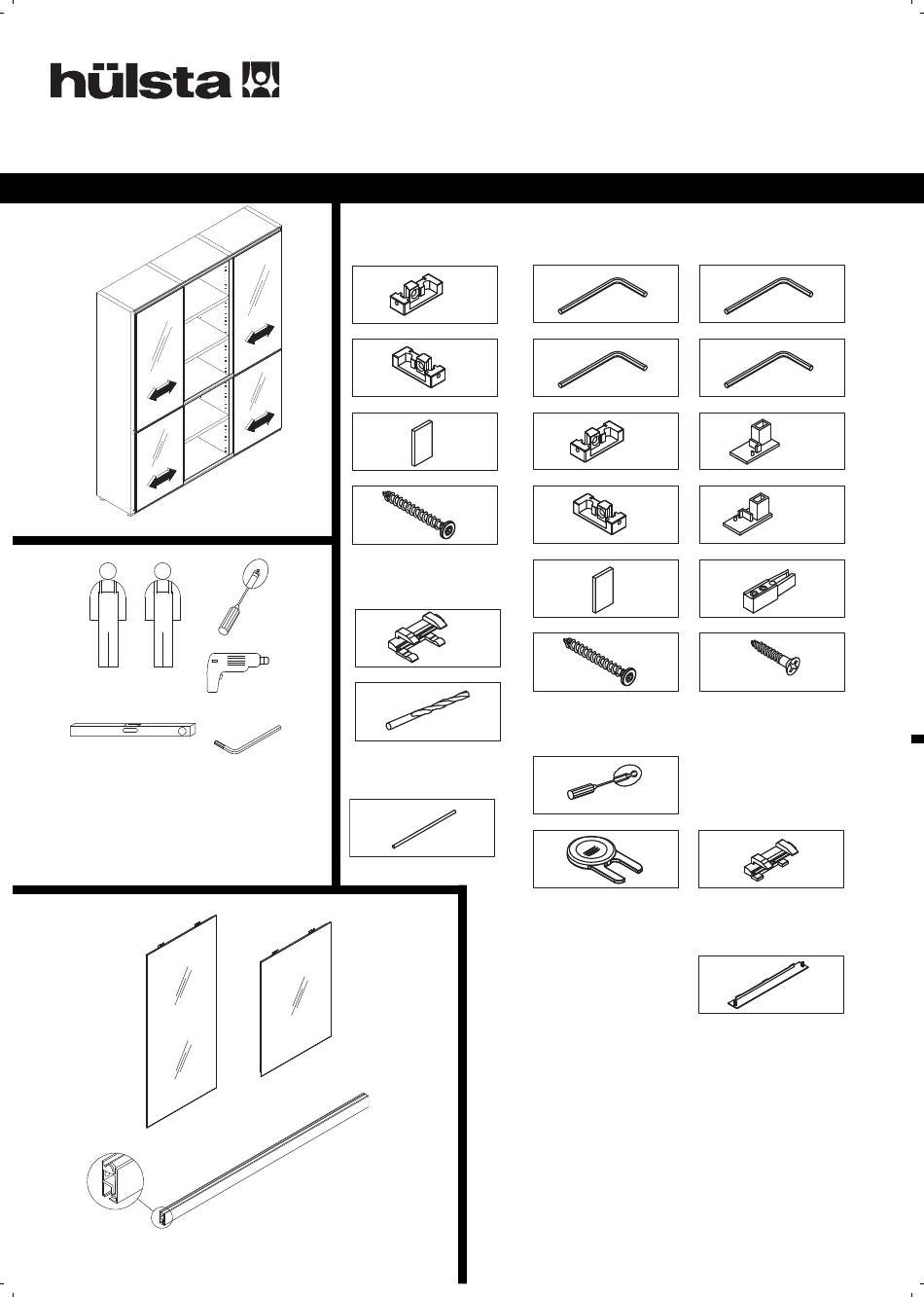 hülsta