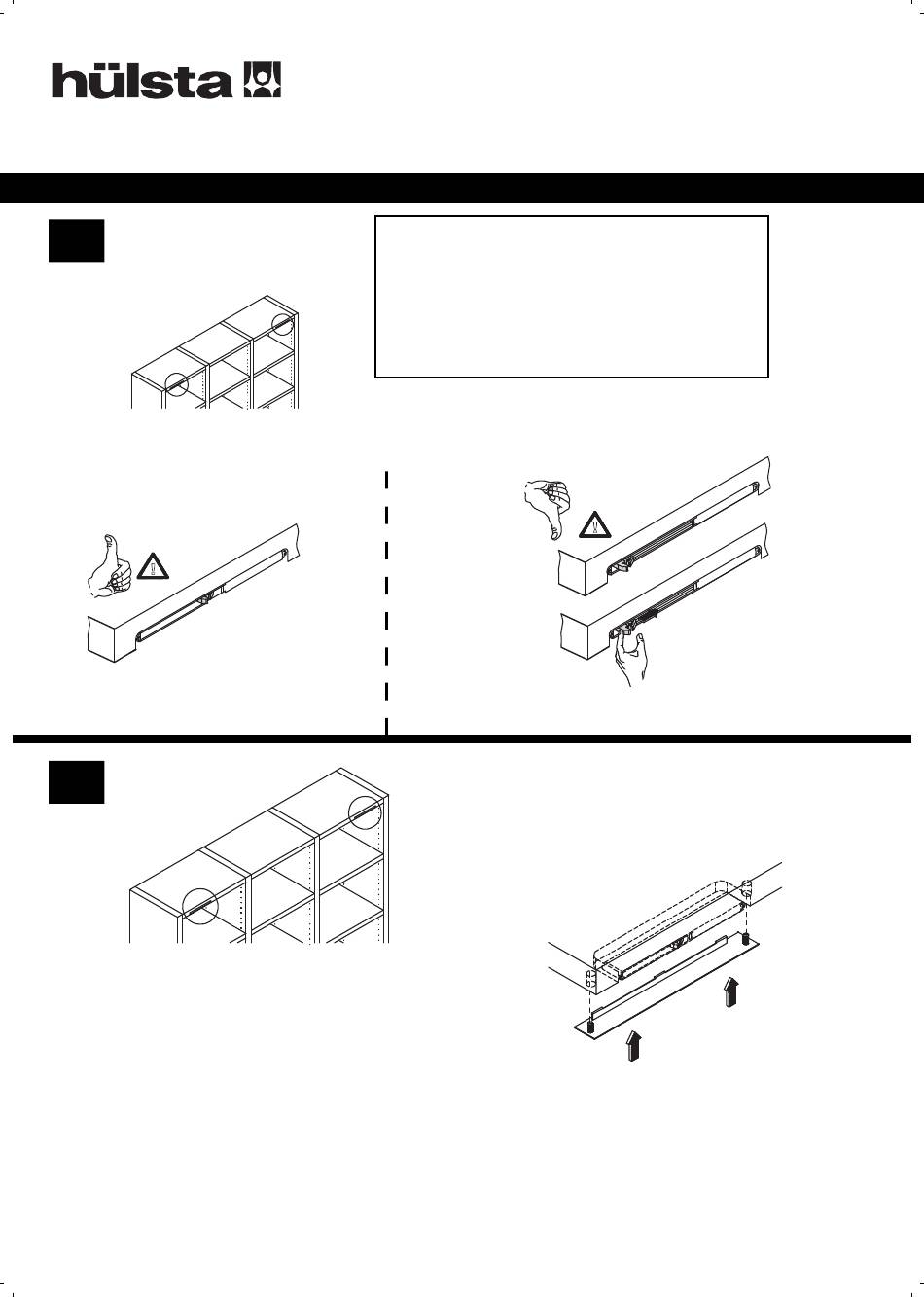 hülsta