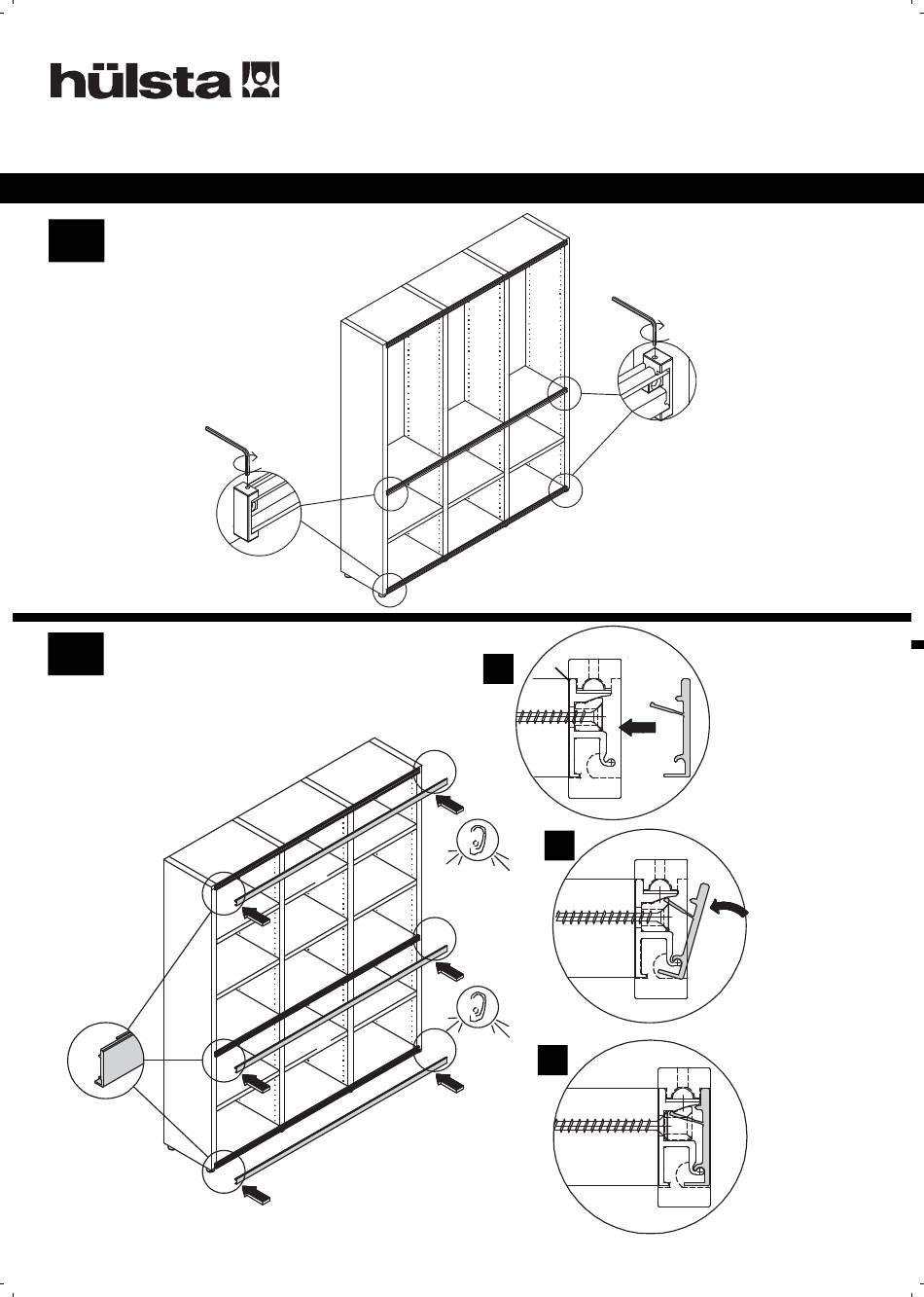 hülsta