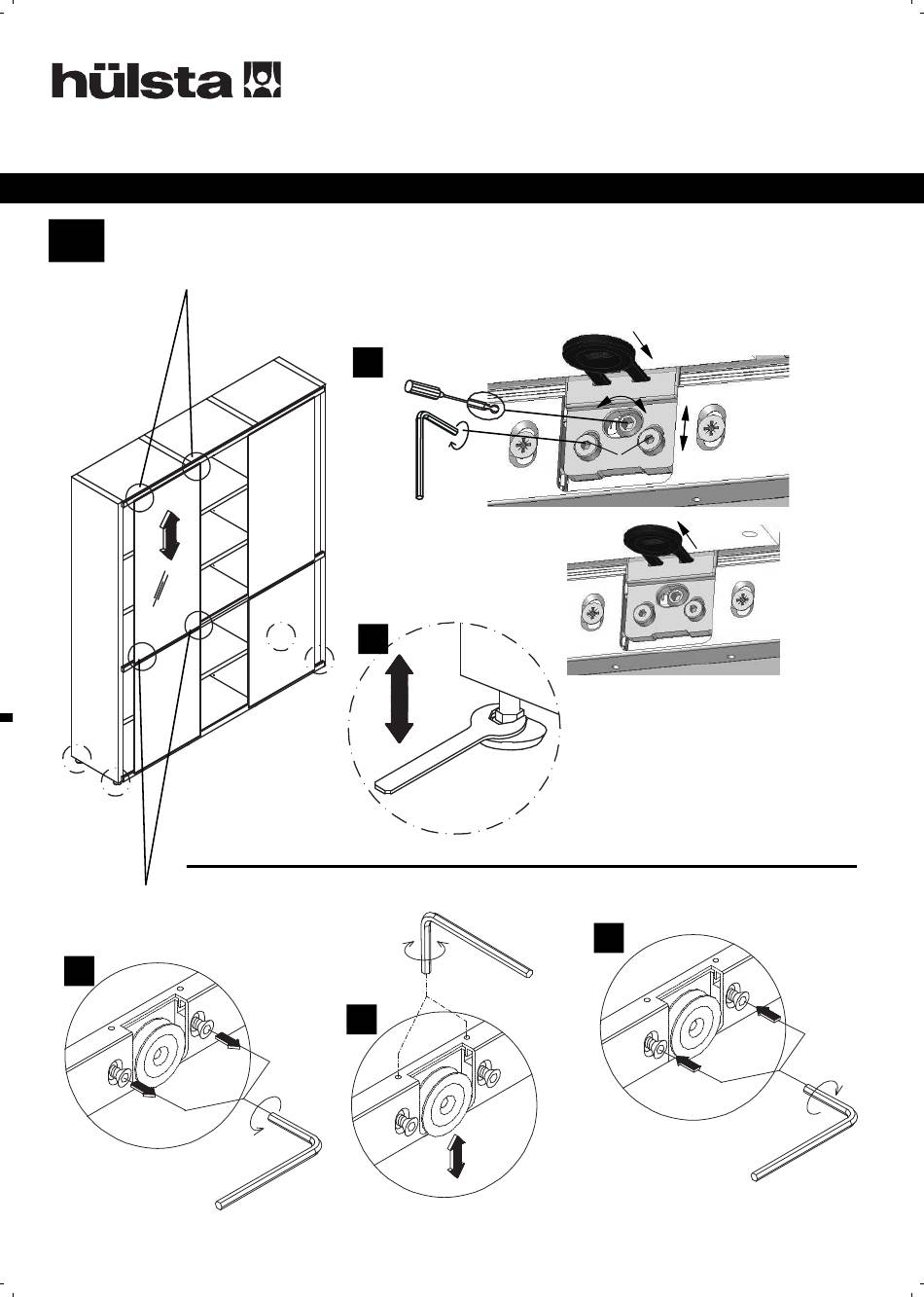 hülsta