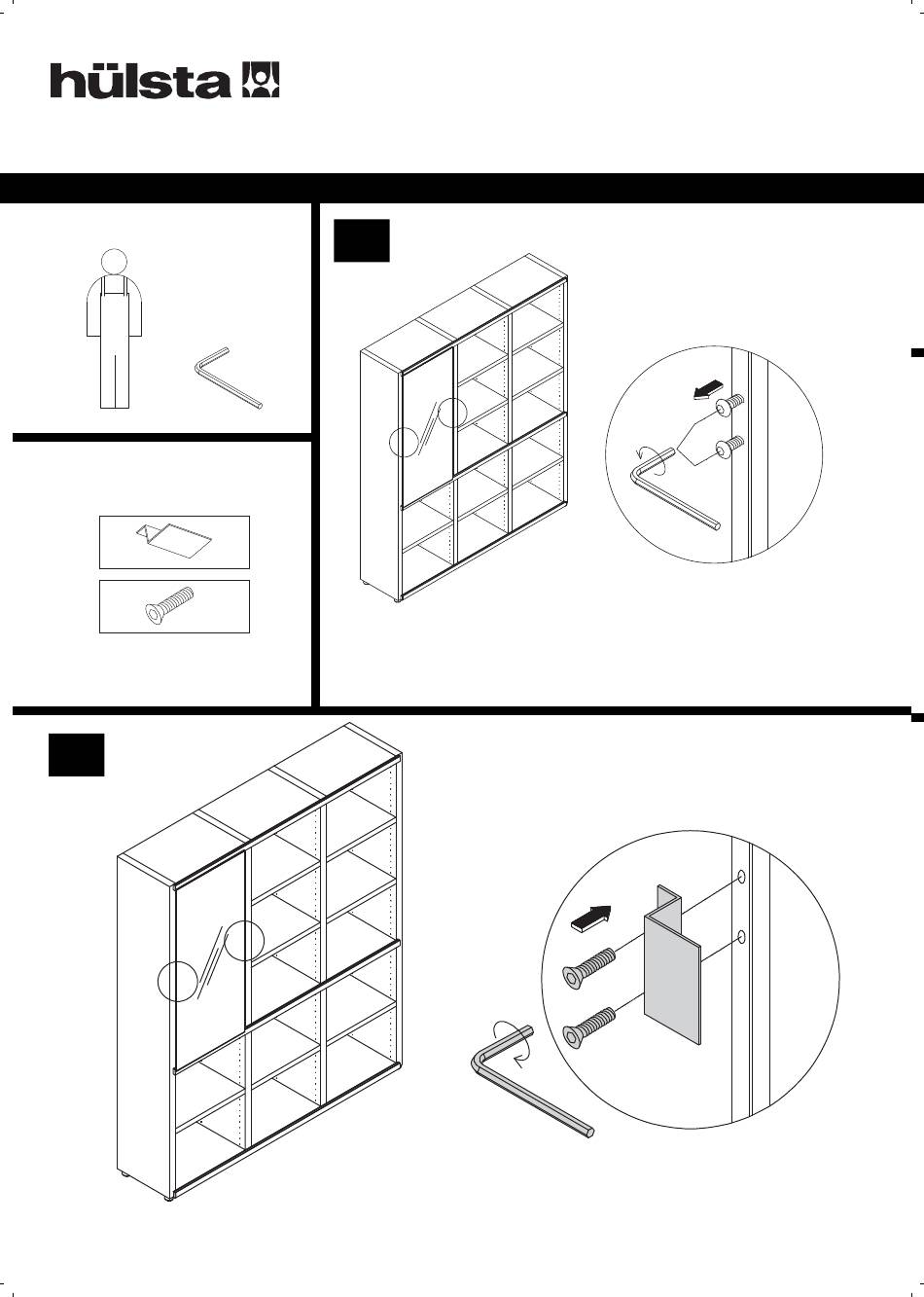 hülsta