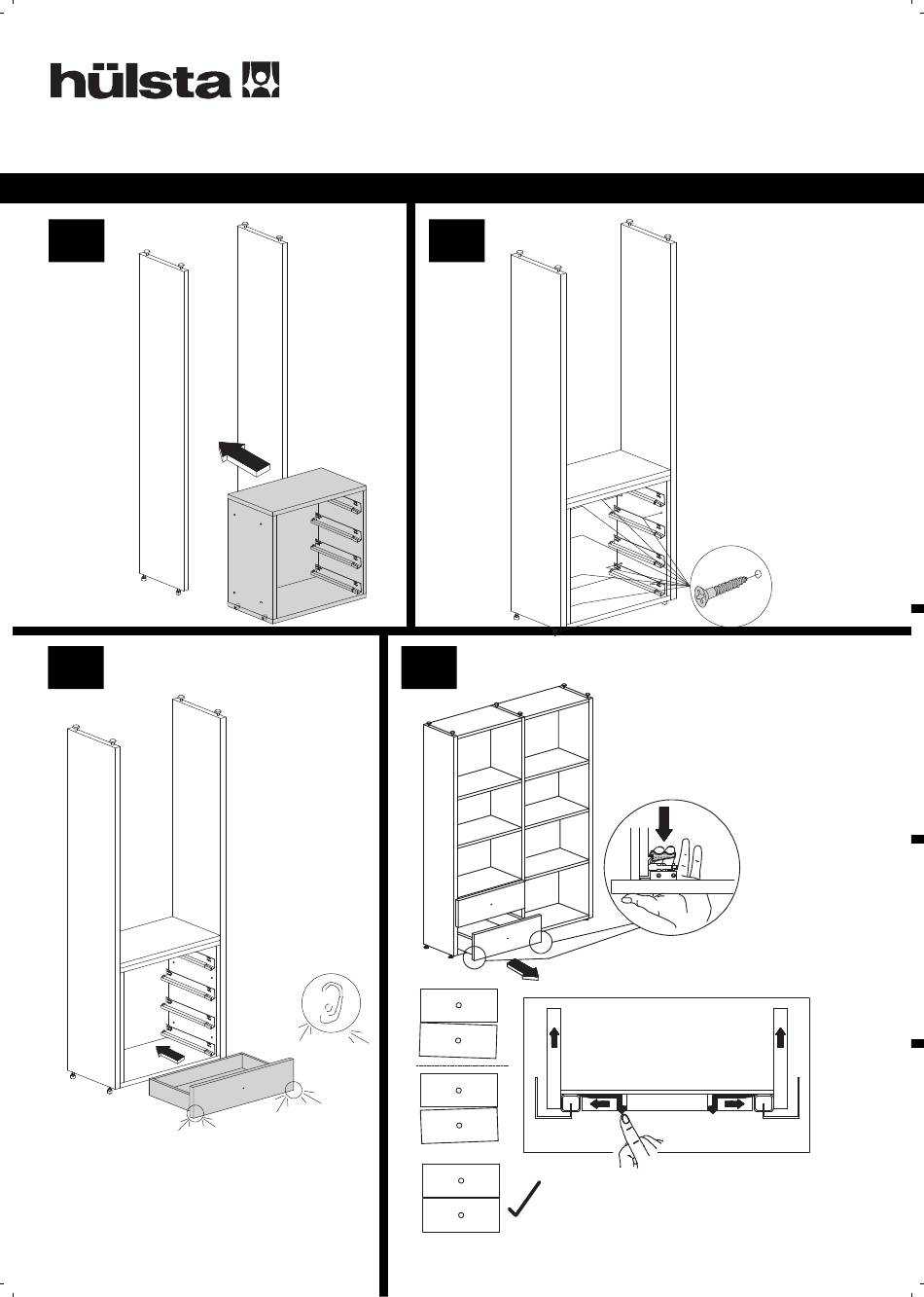 hülsta