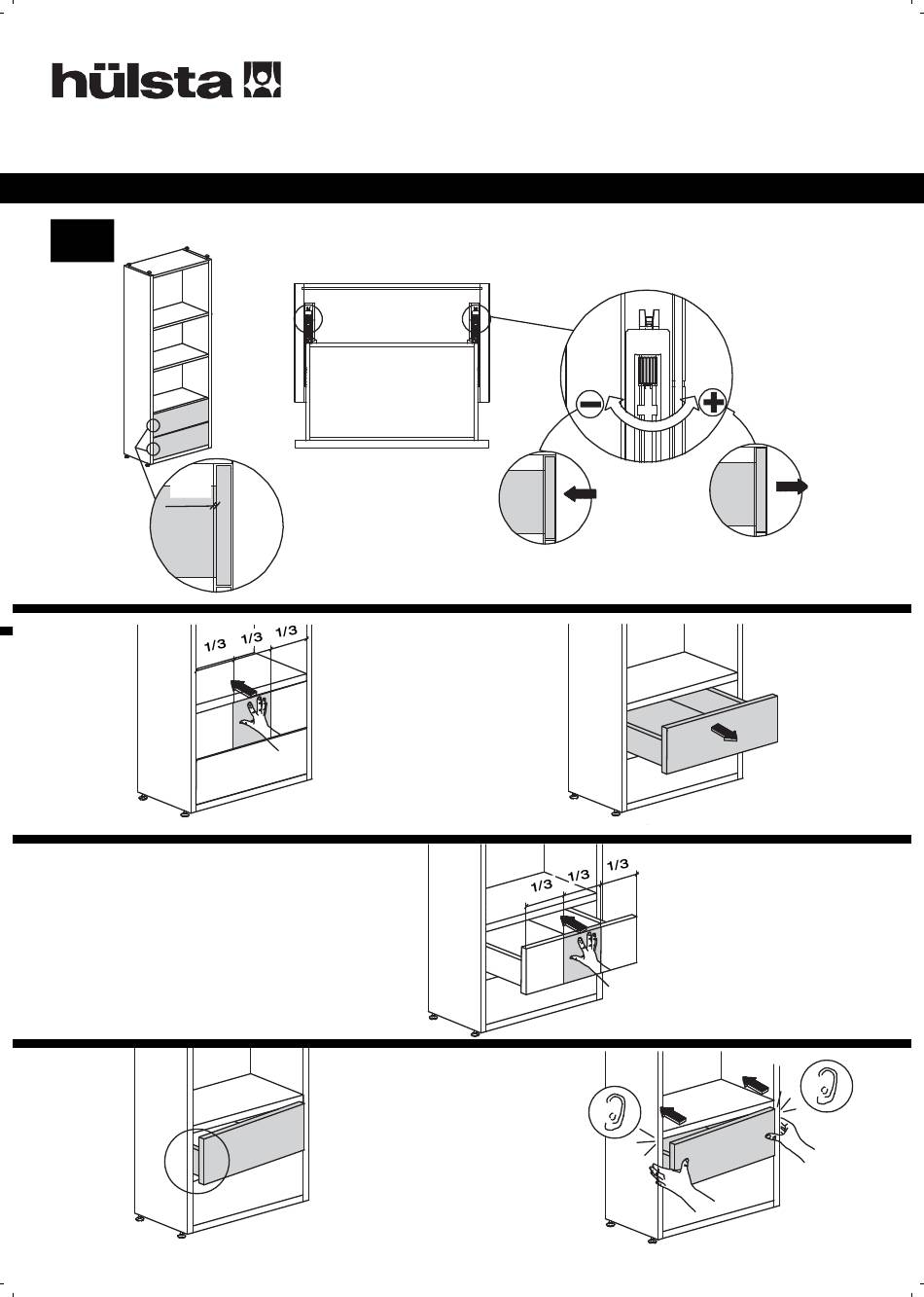 hülsta

1/3 1/3 1/3

1/3 1/3 1/3