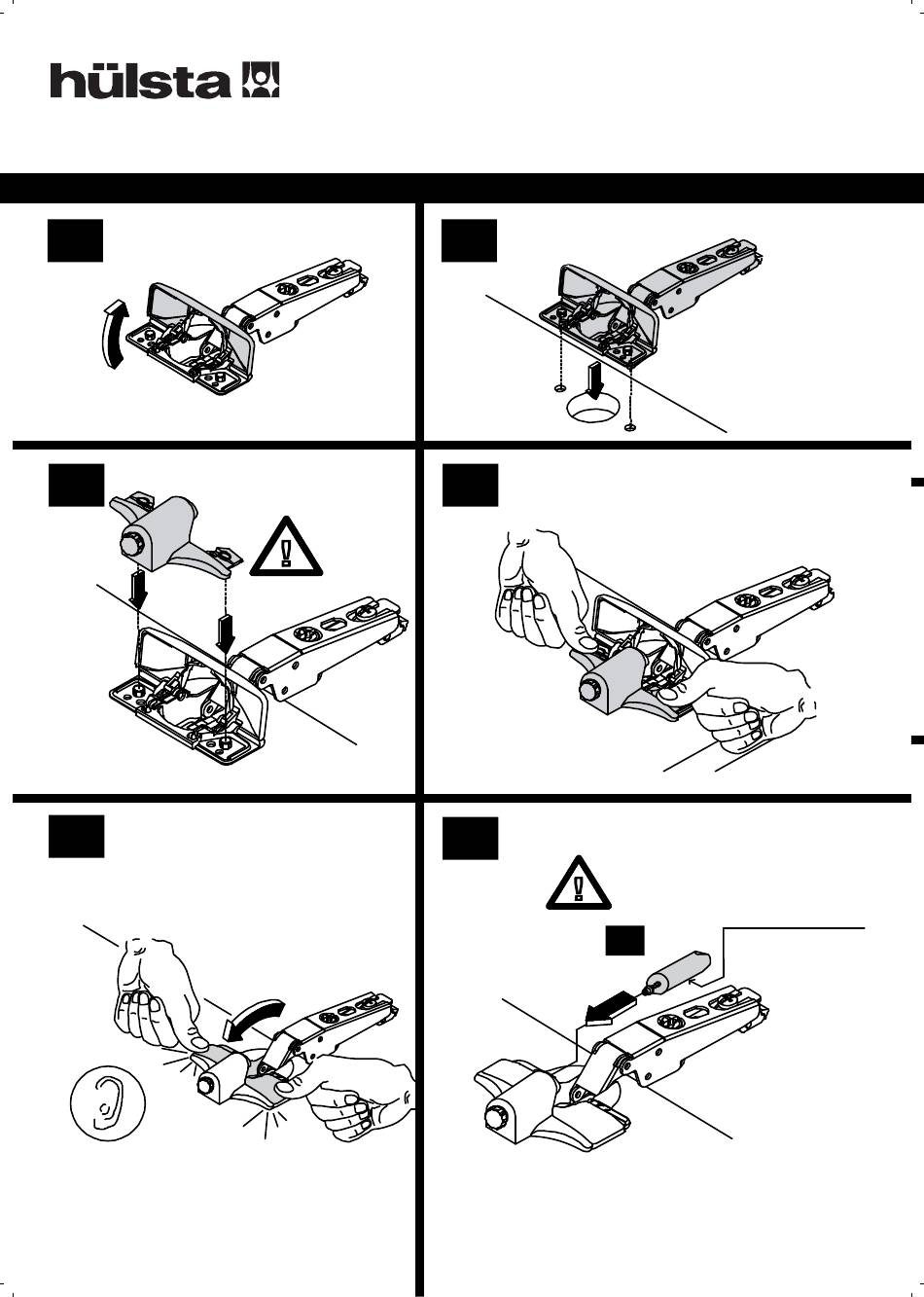 hülsta