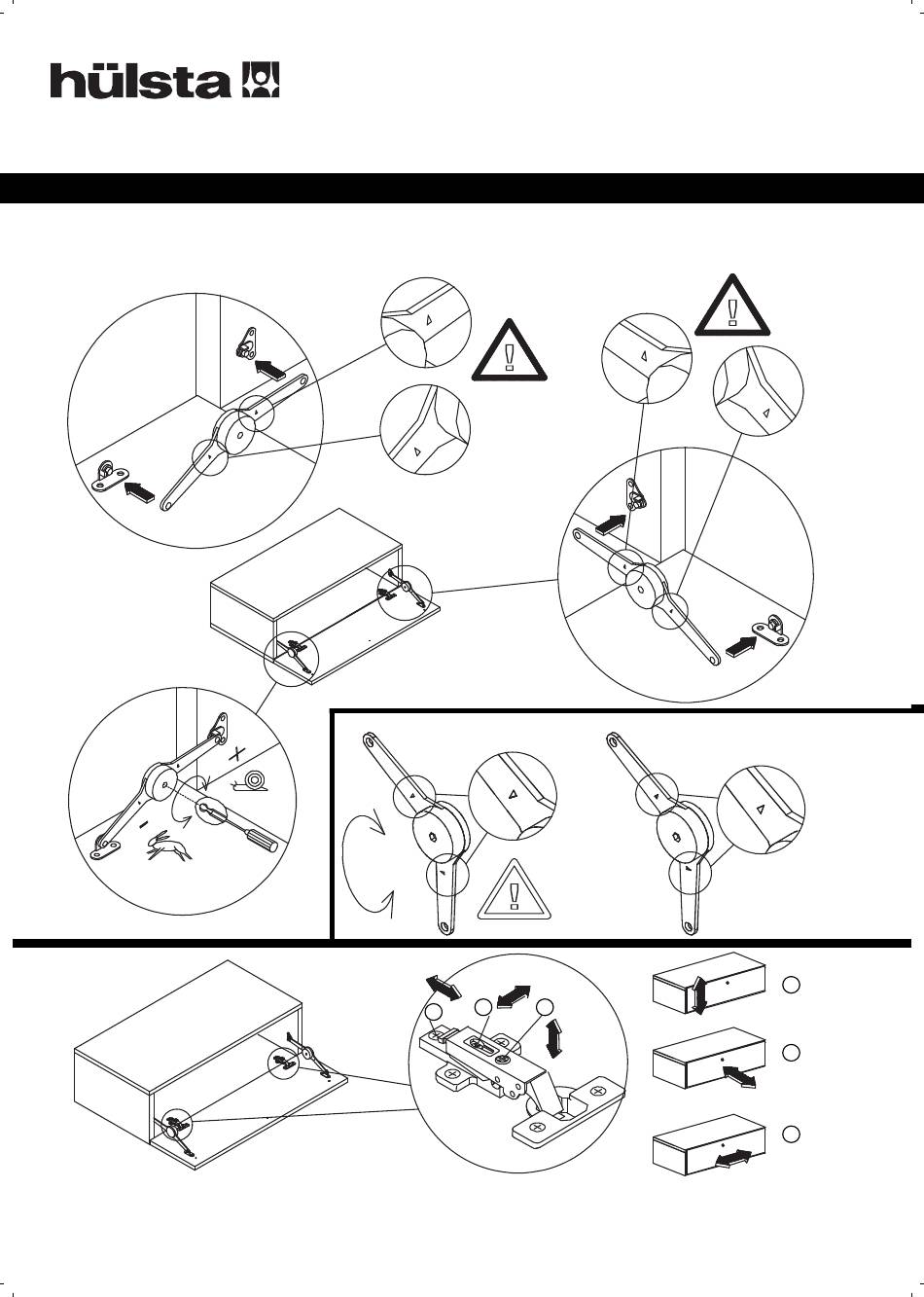 hülsta