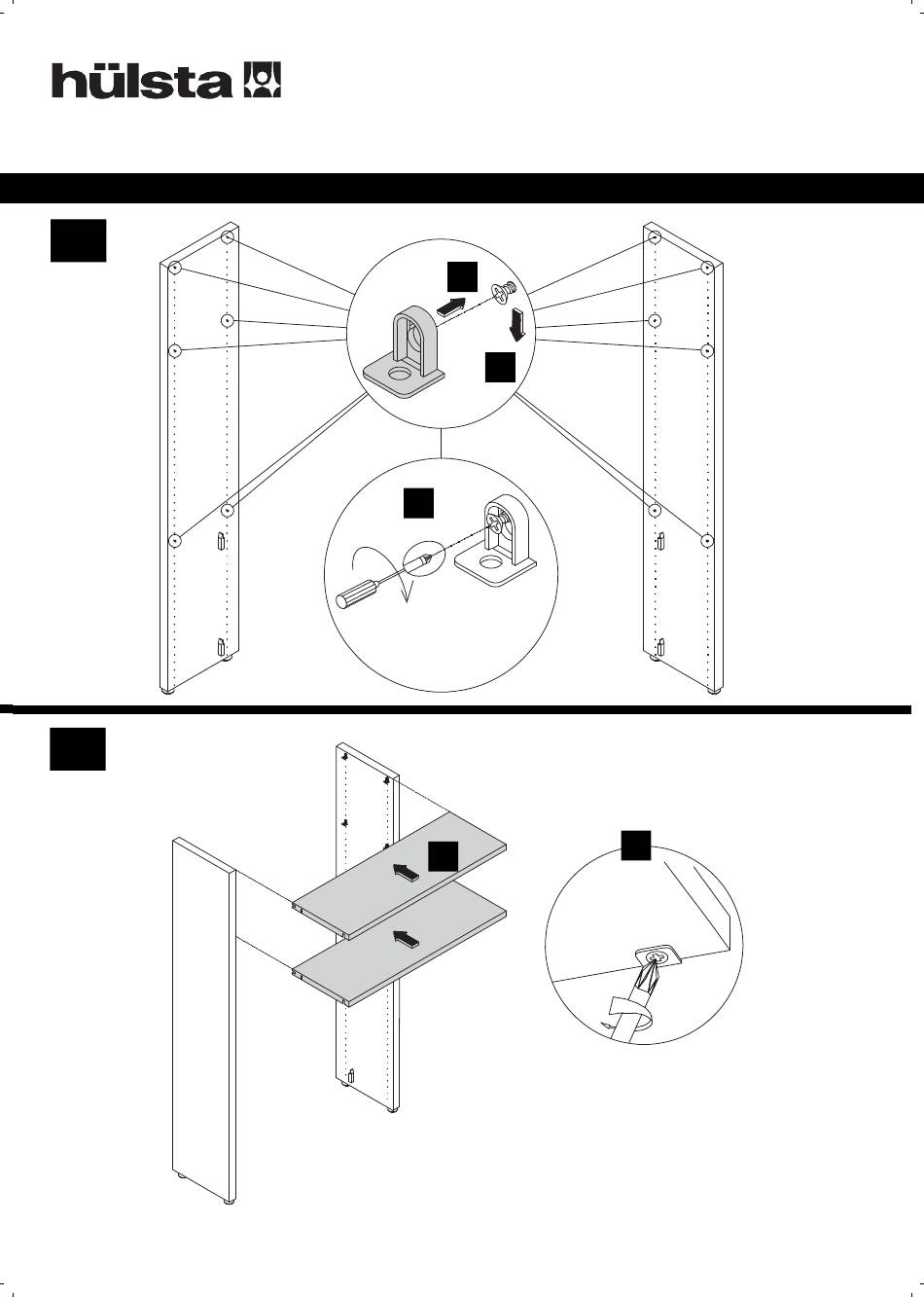 hülsta