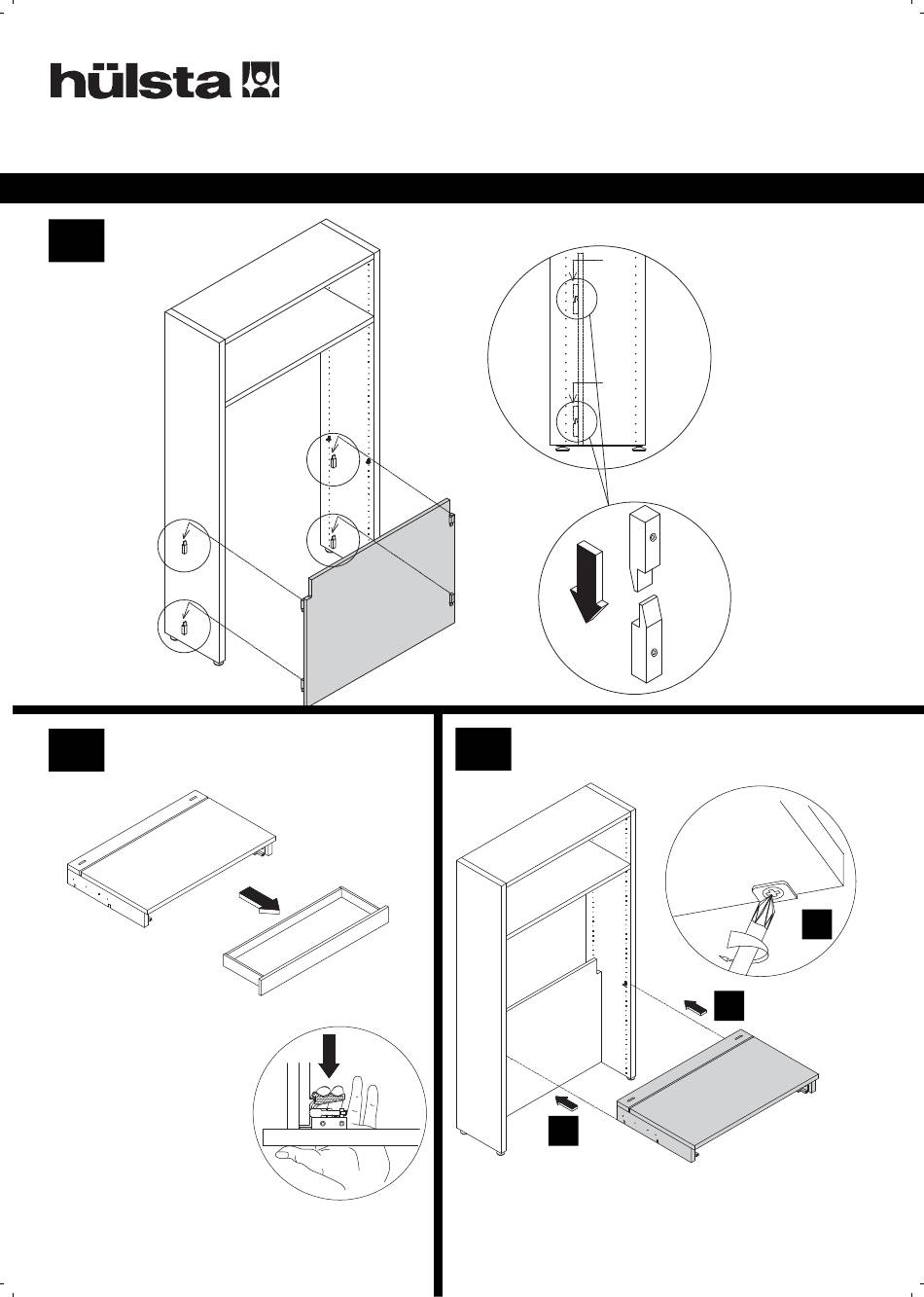 hülsta