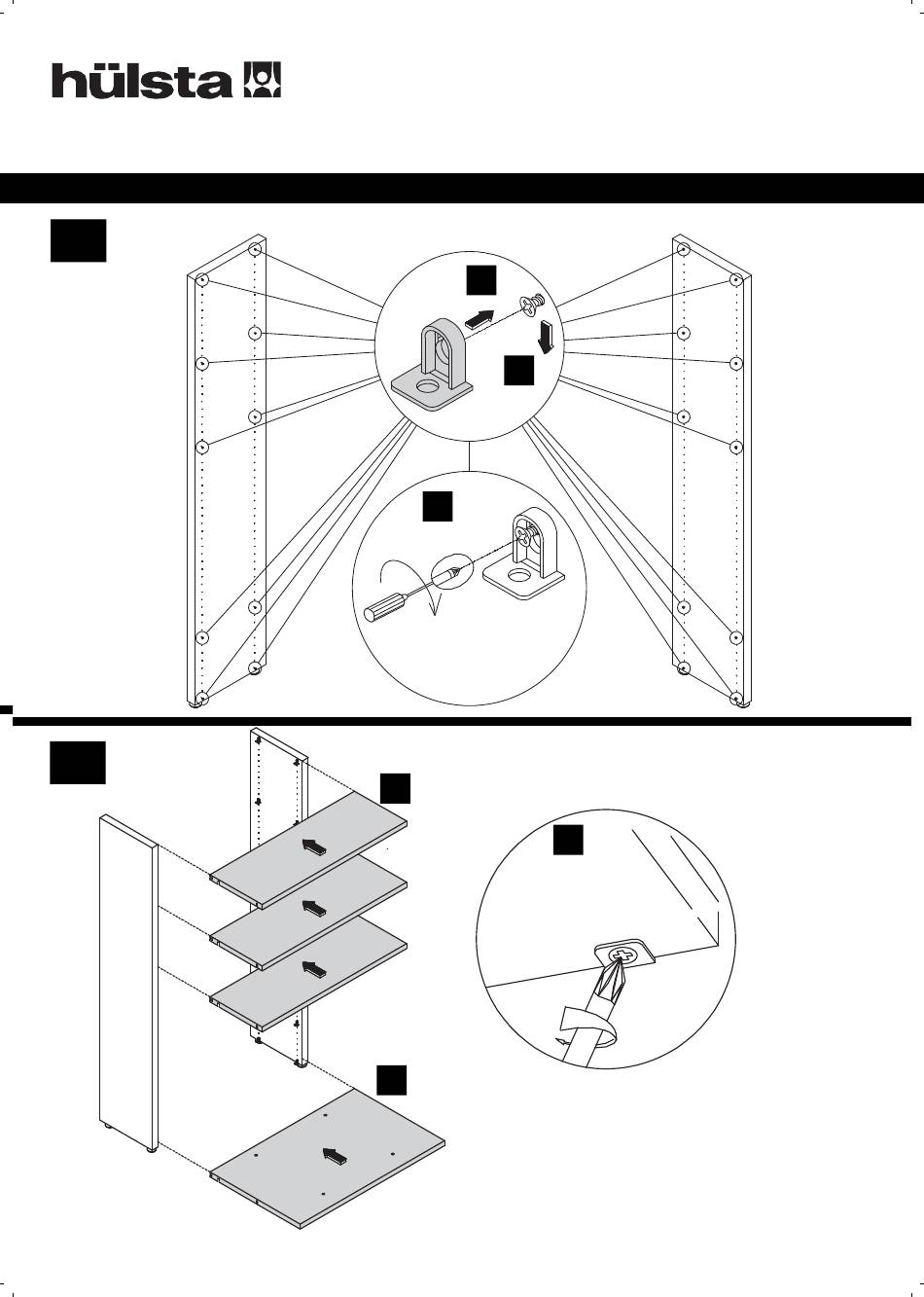 hülsta