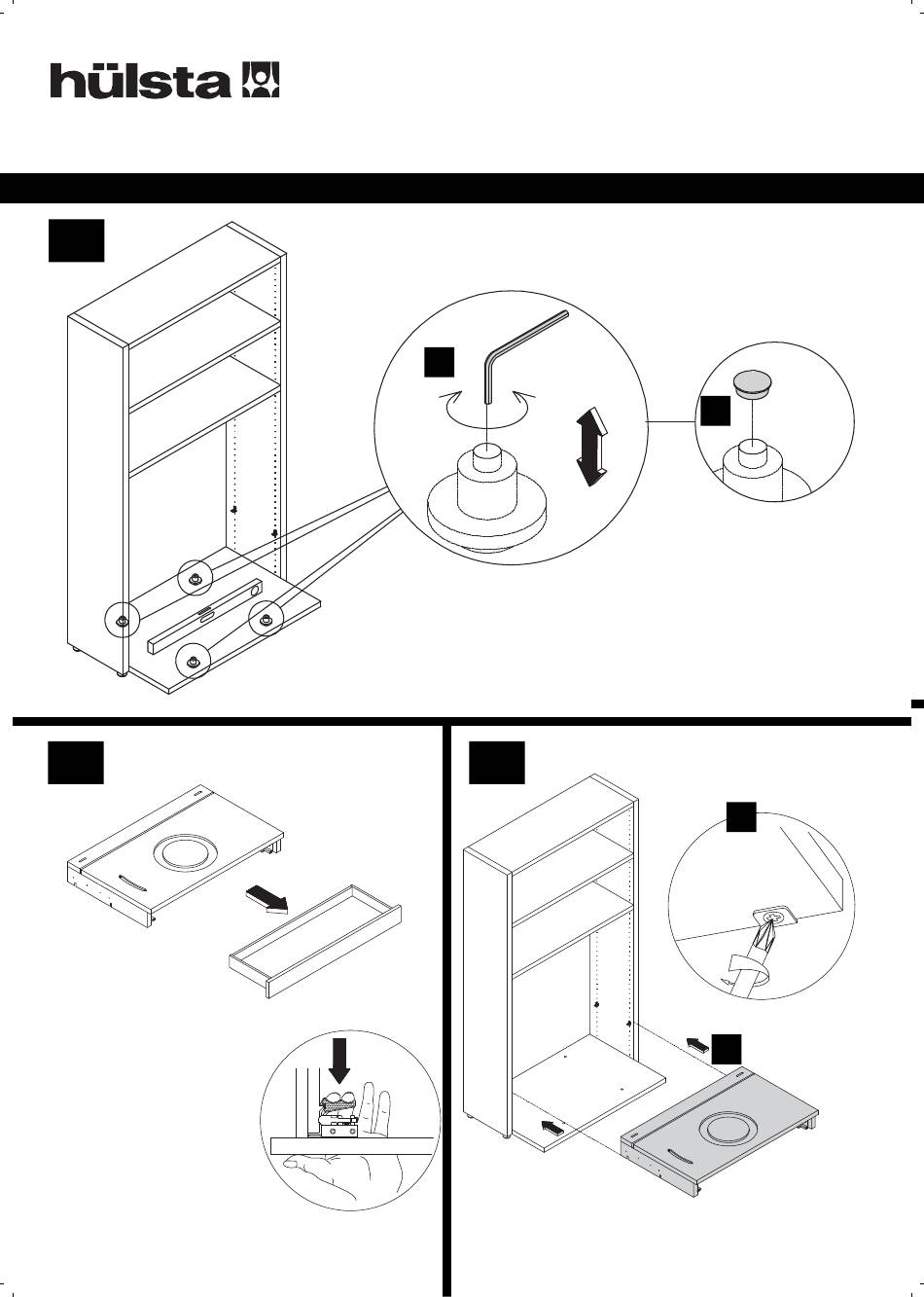 hülsta