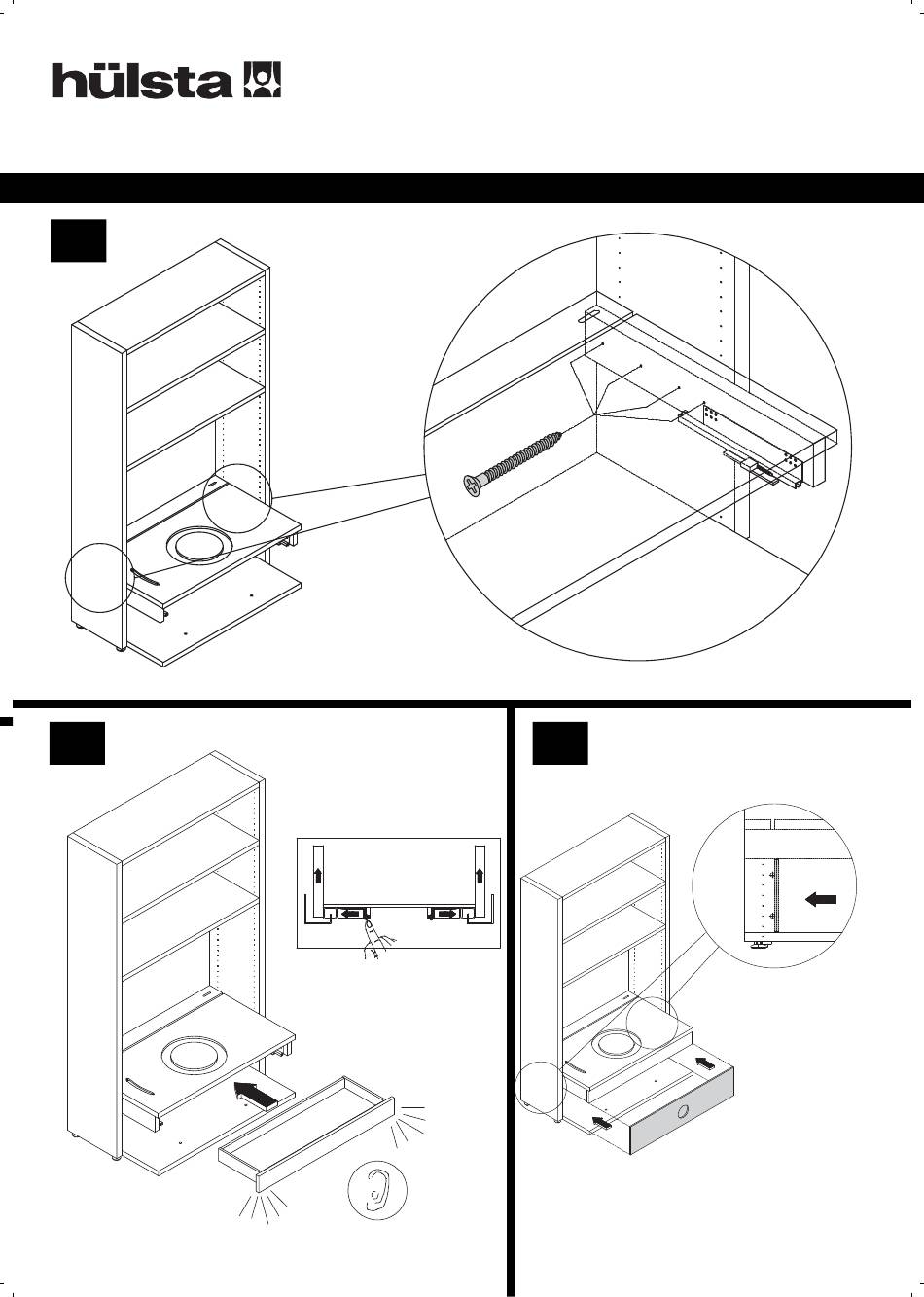 hülsta