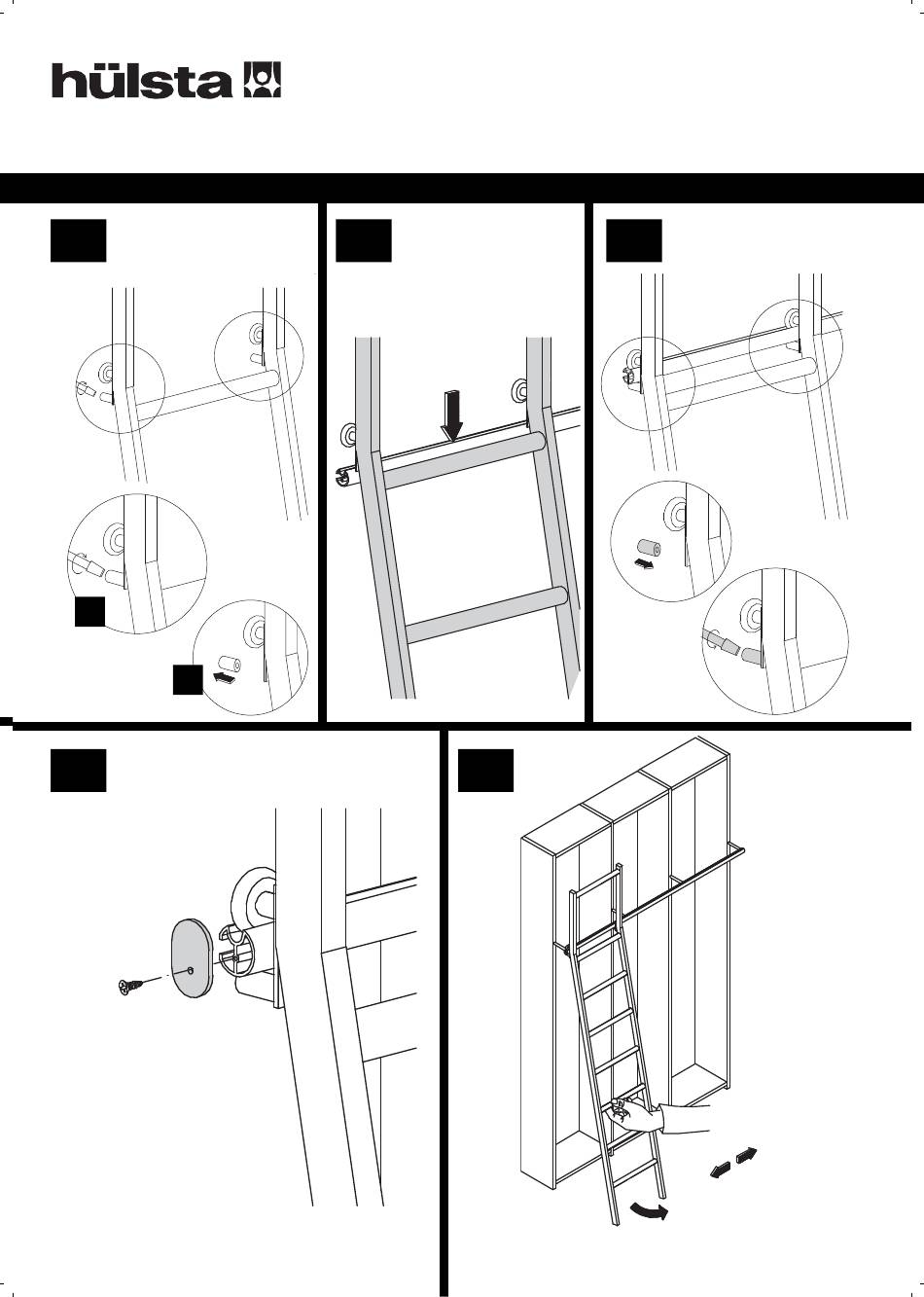 hülsta