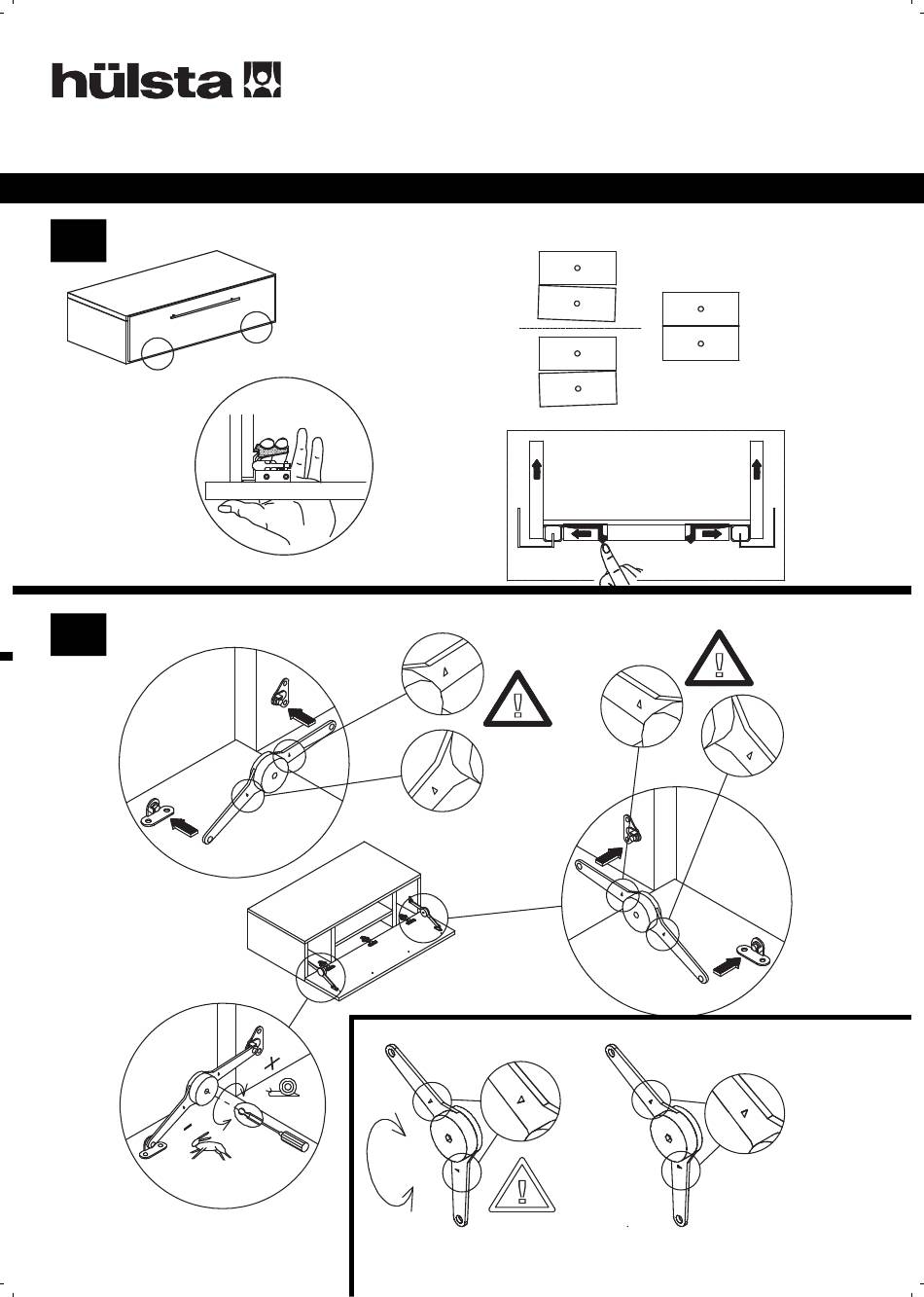 hülsta