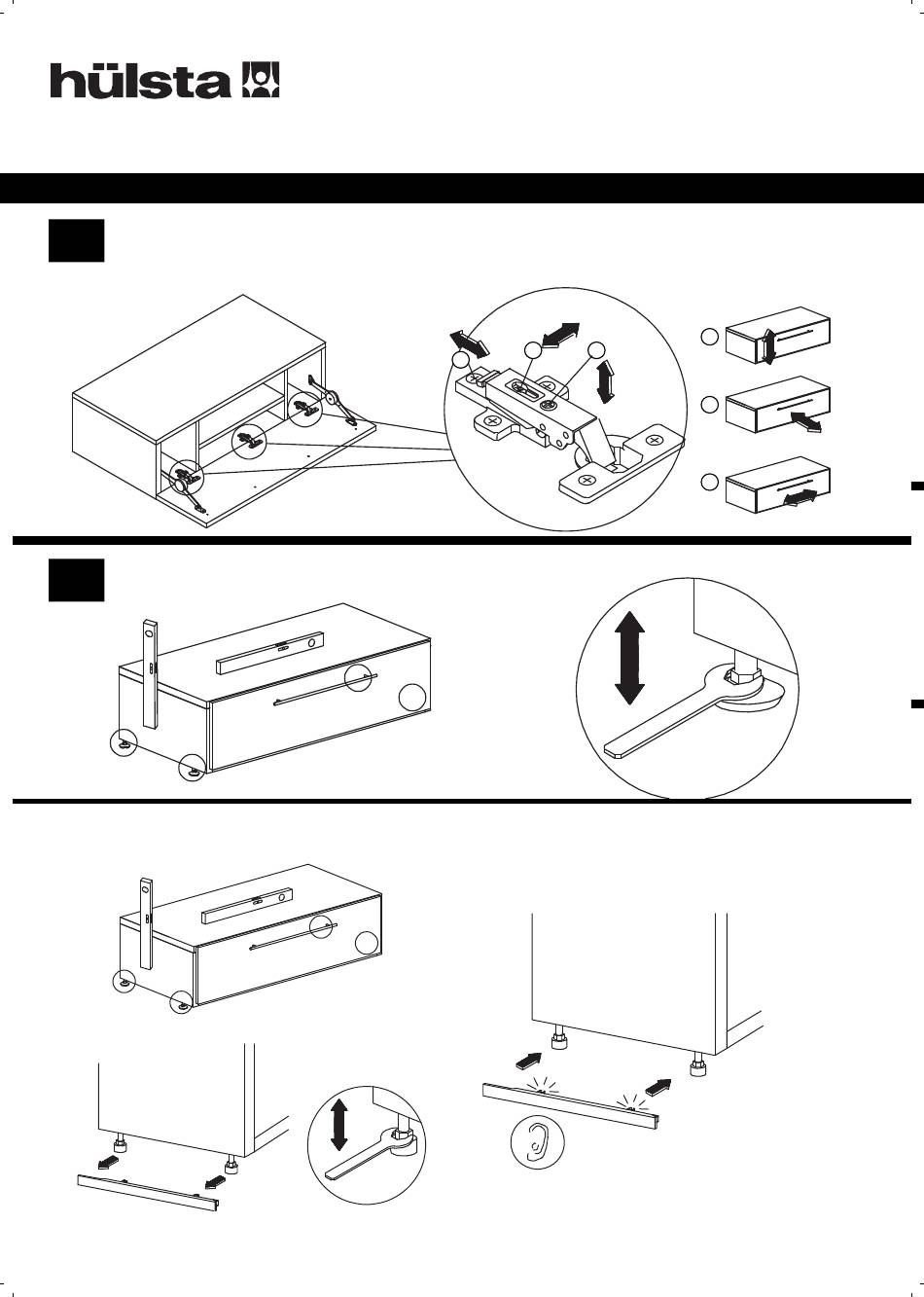 hülsta