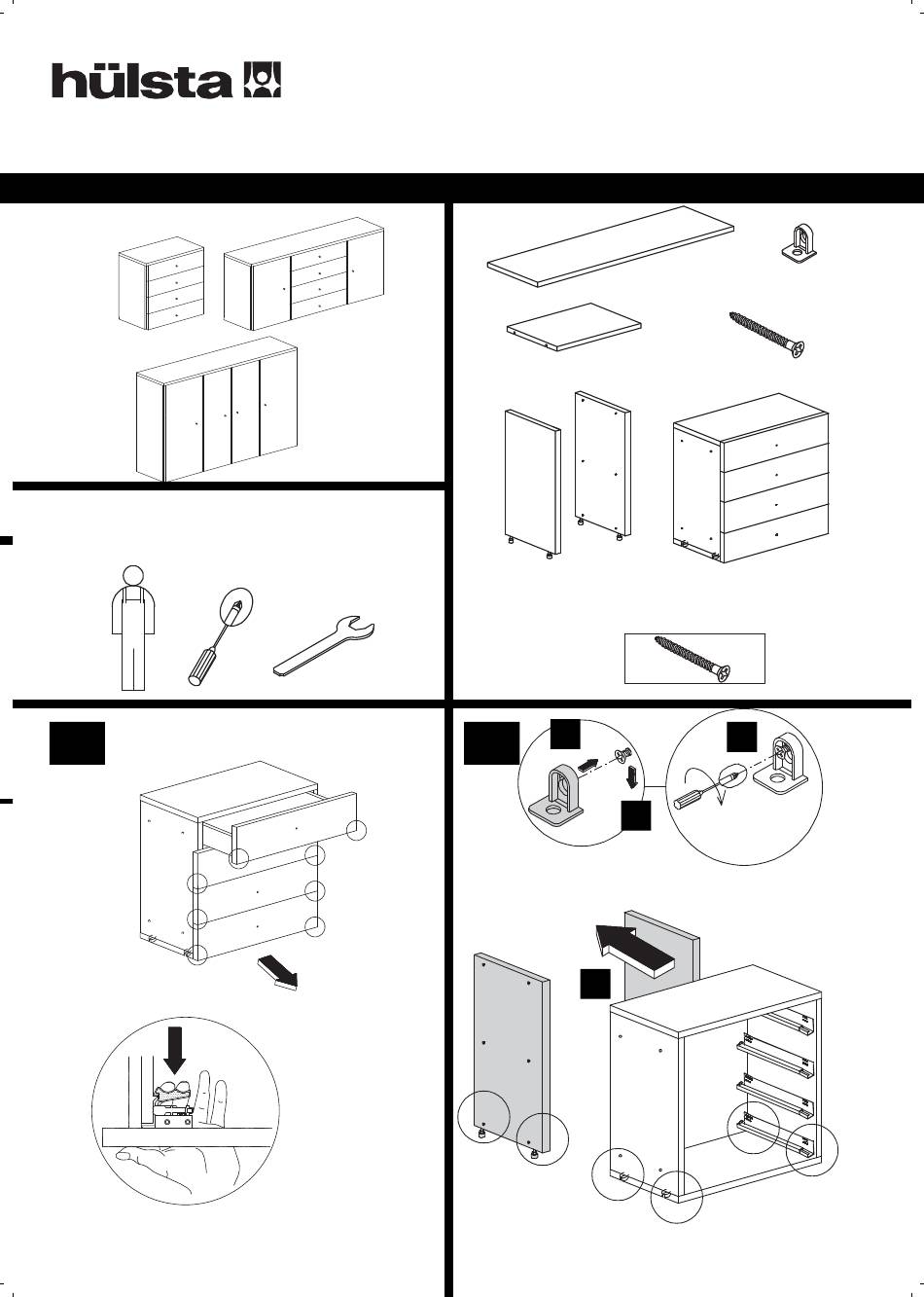 hülsta