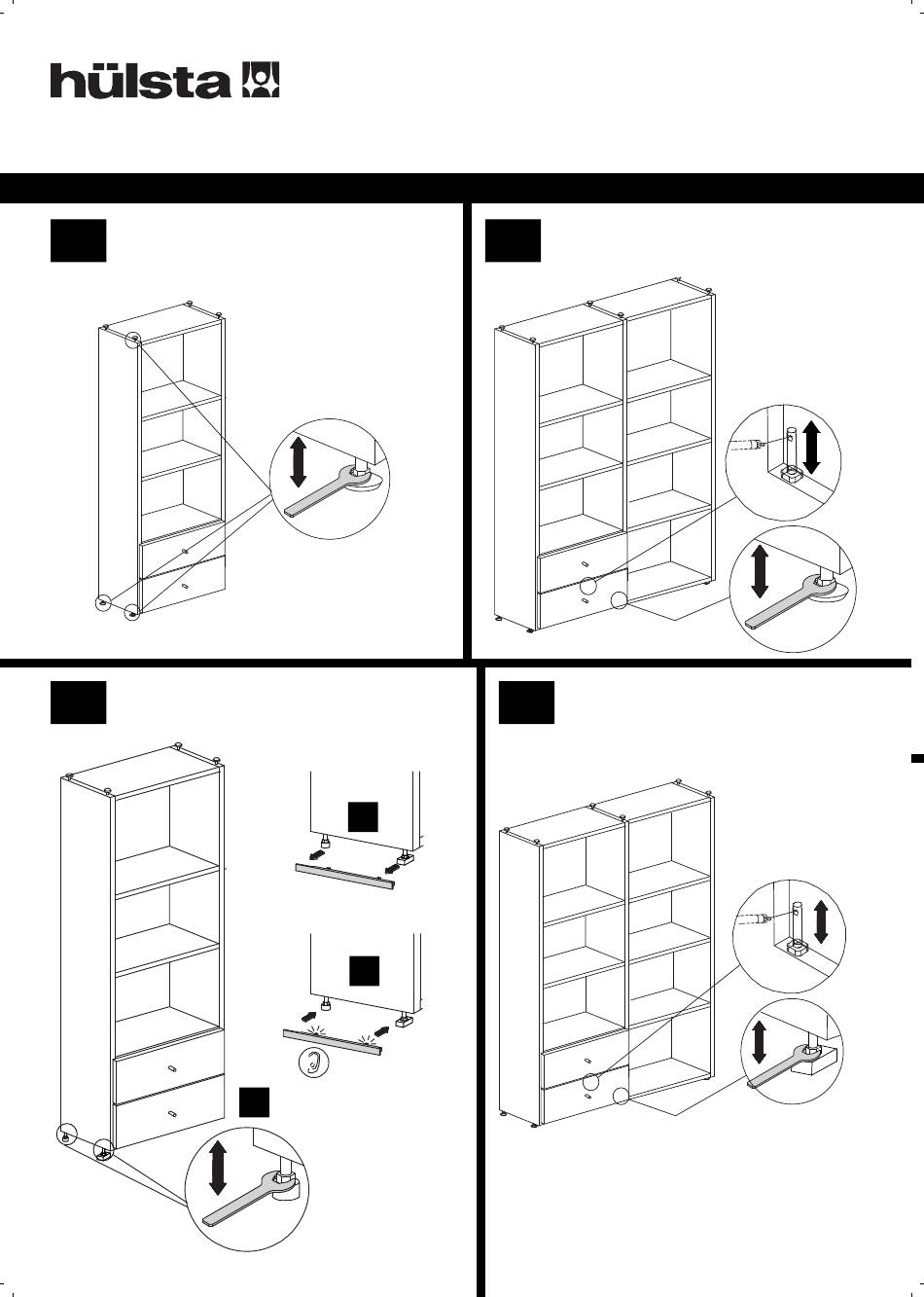 hülsta