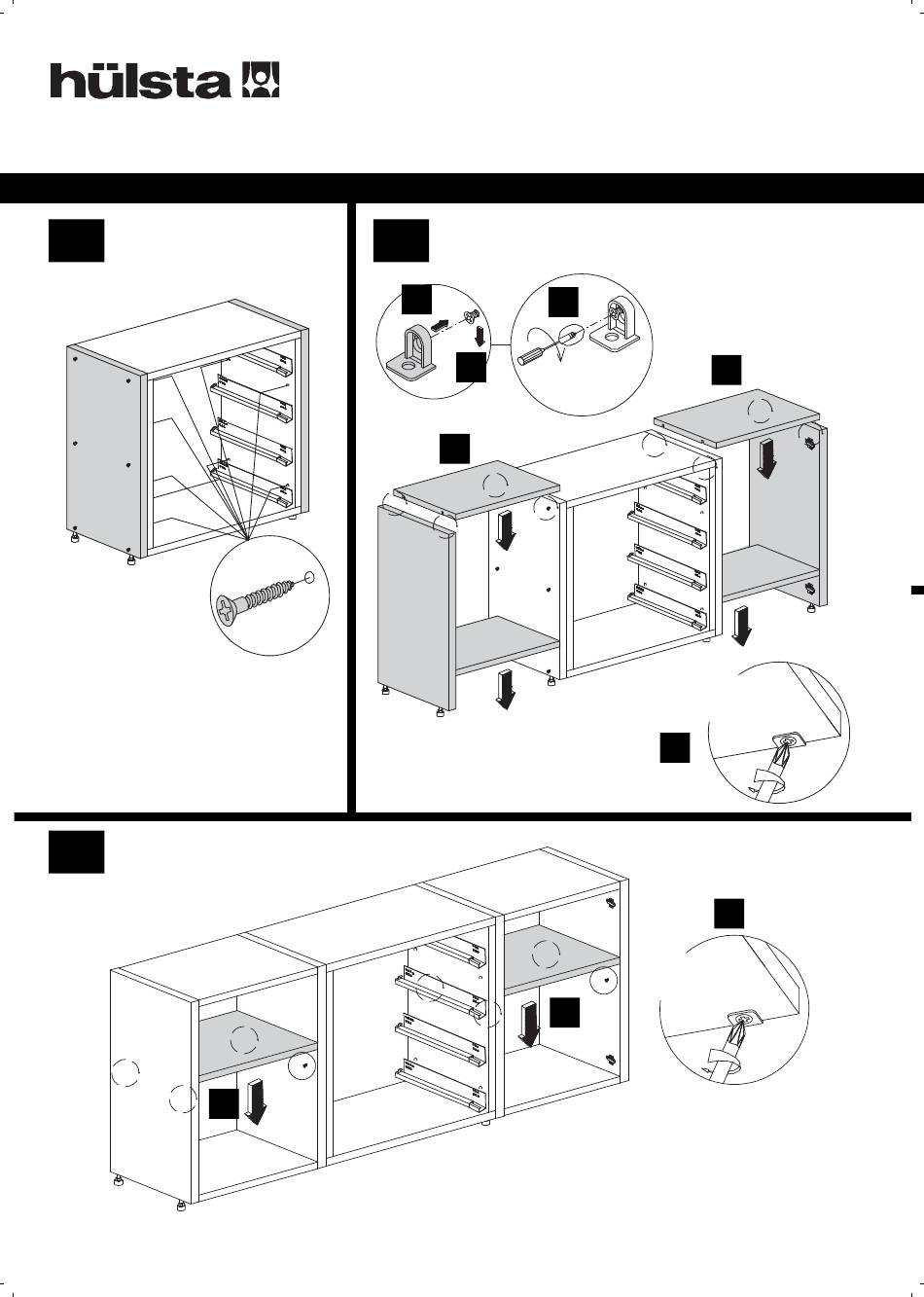 hülsta