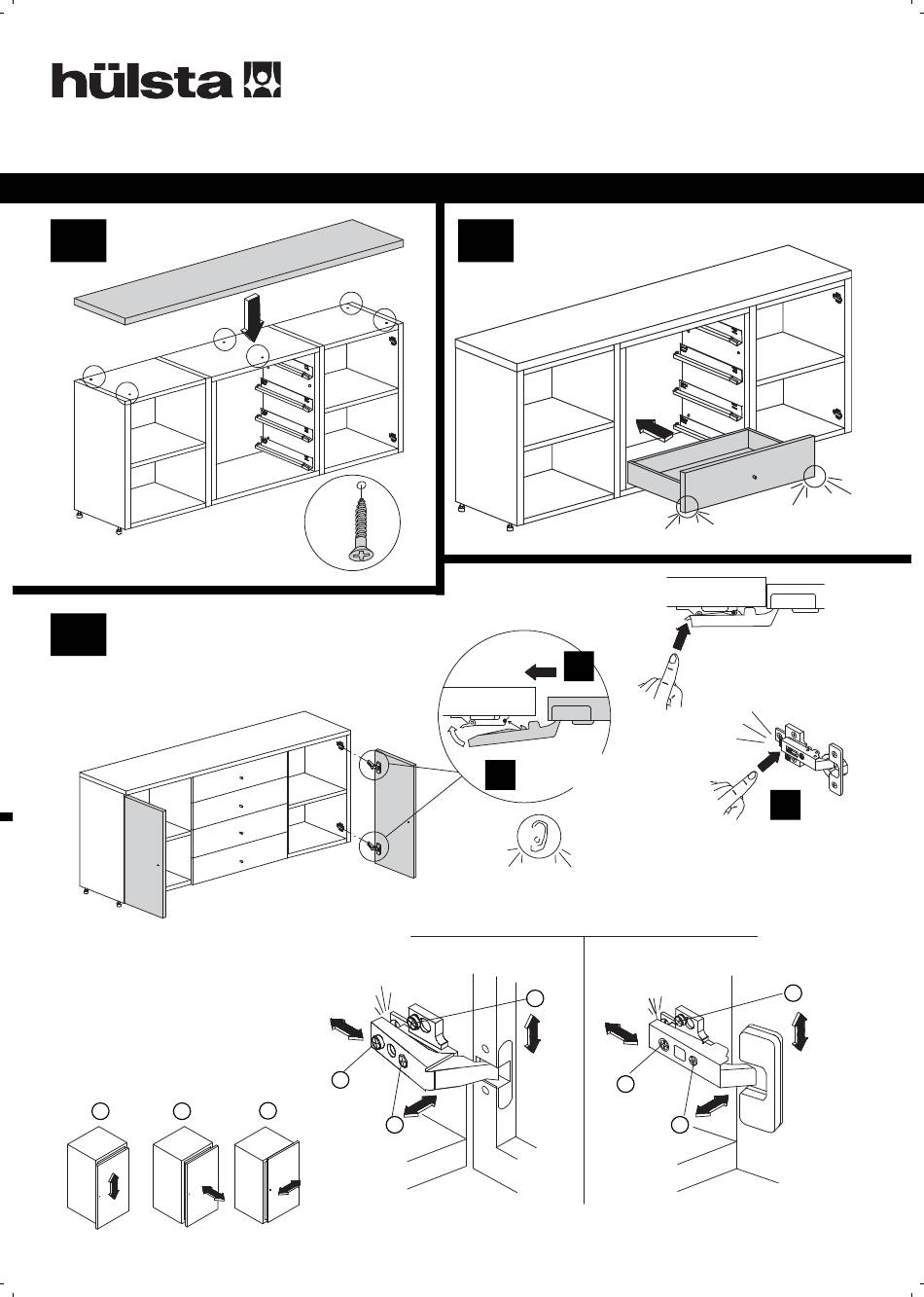 hülsta