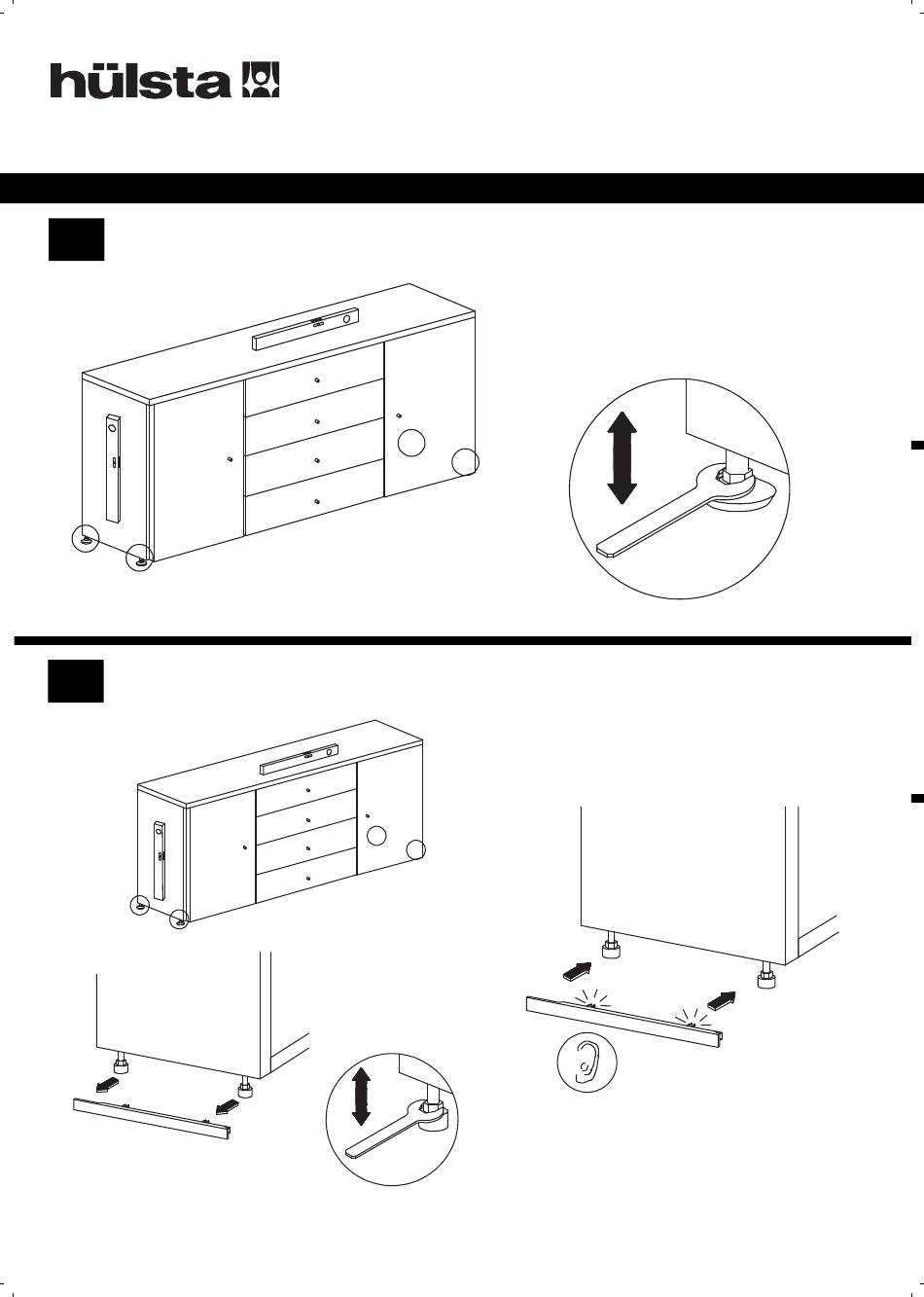 hülsta