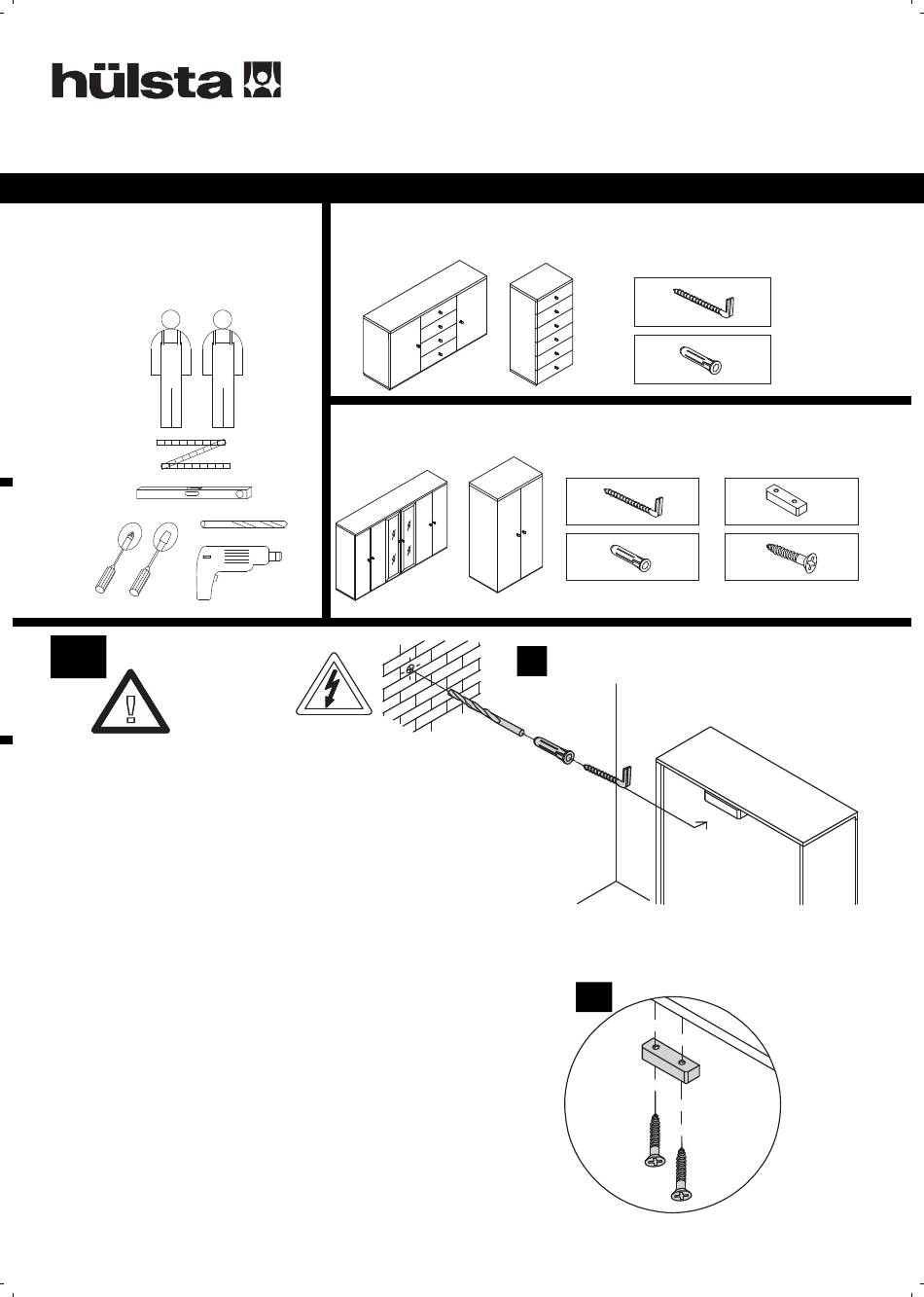 hülsta