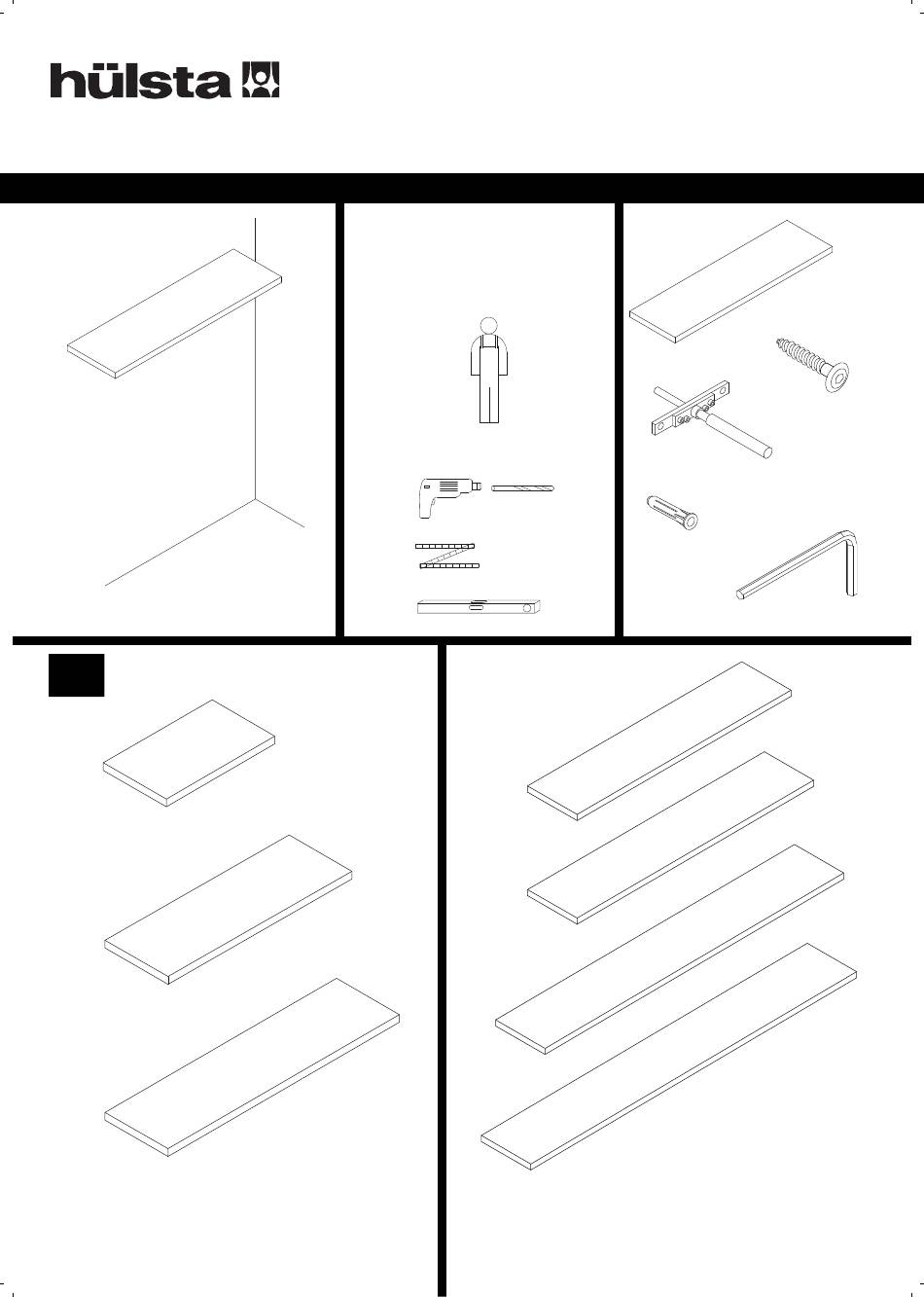 hülsta