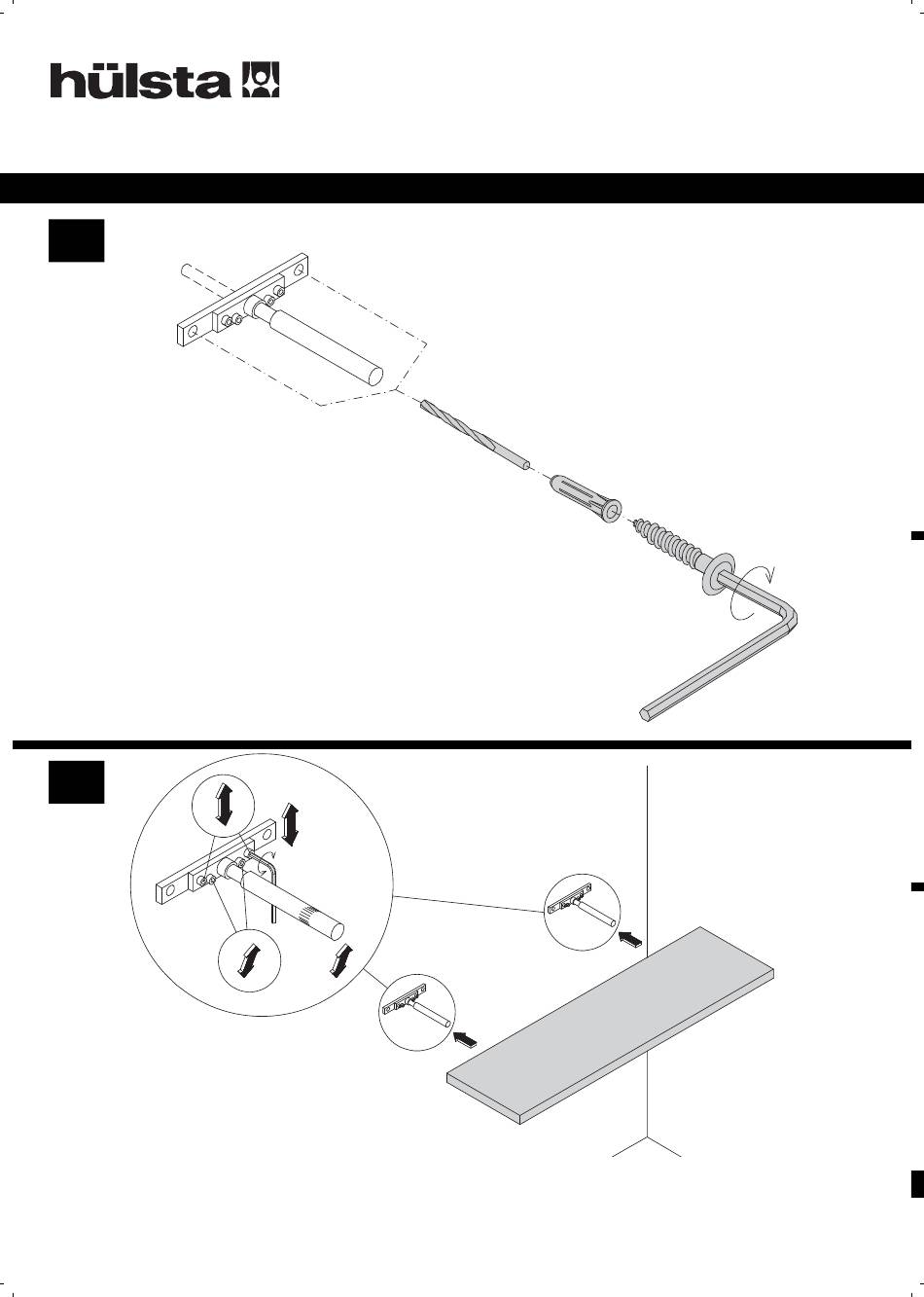 hülsta