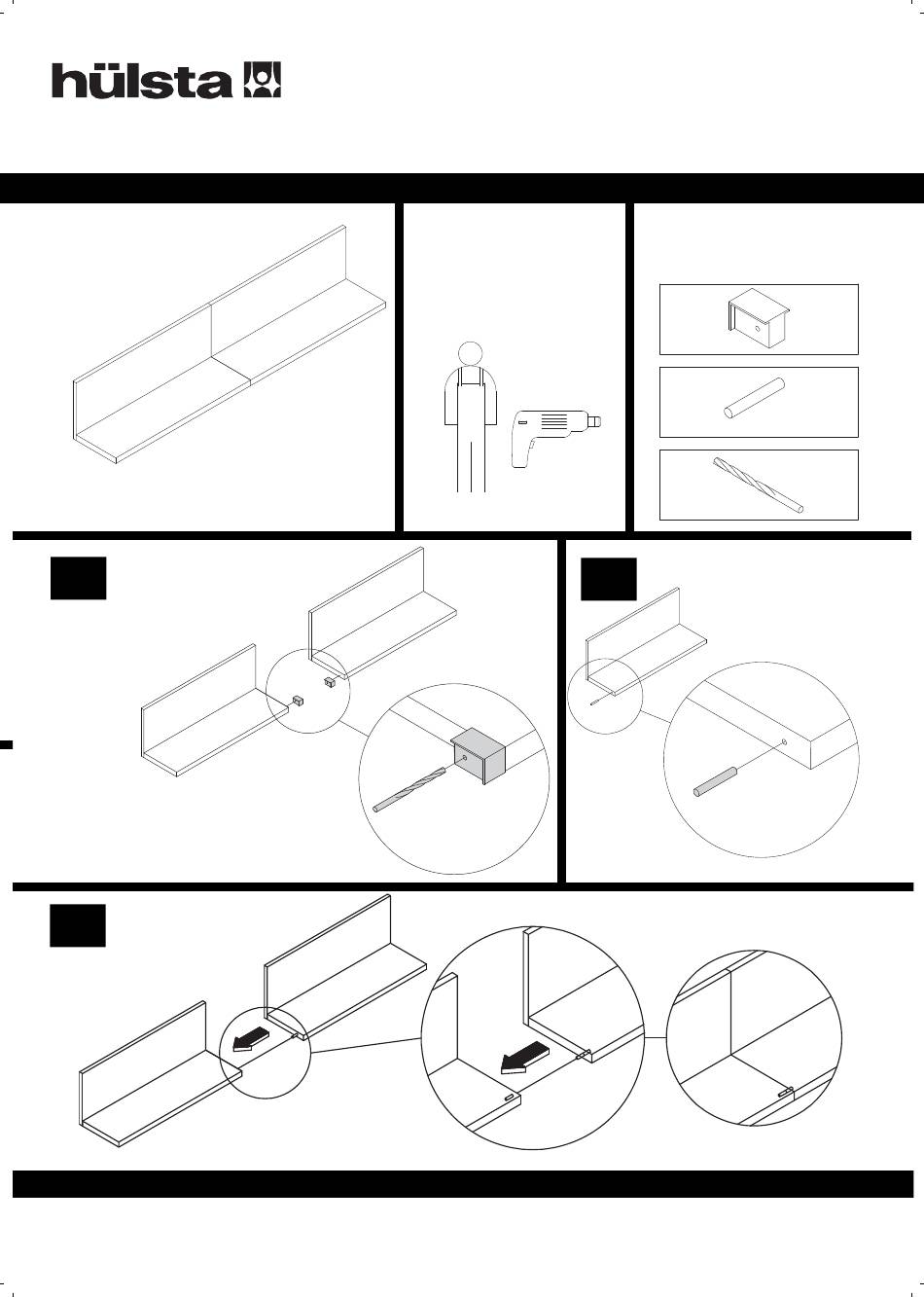 hülsta