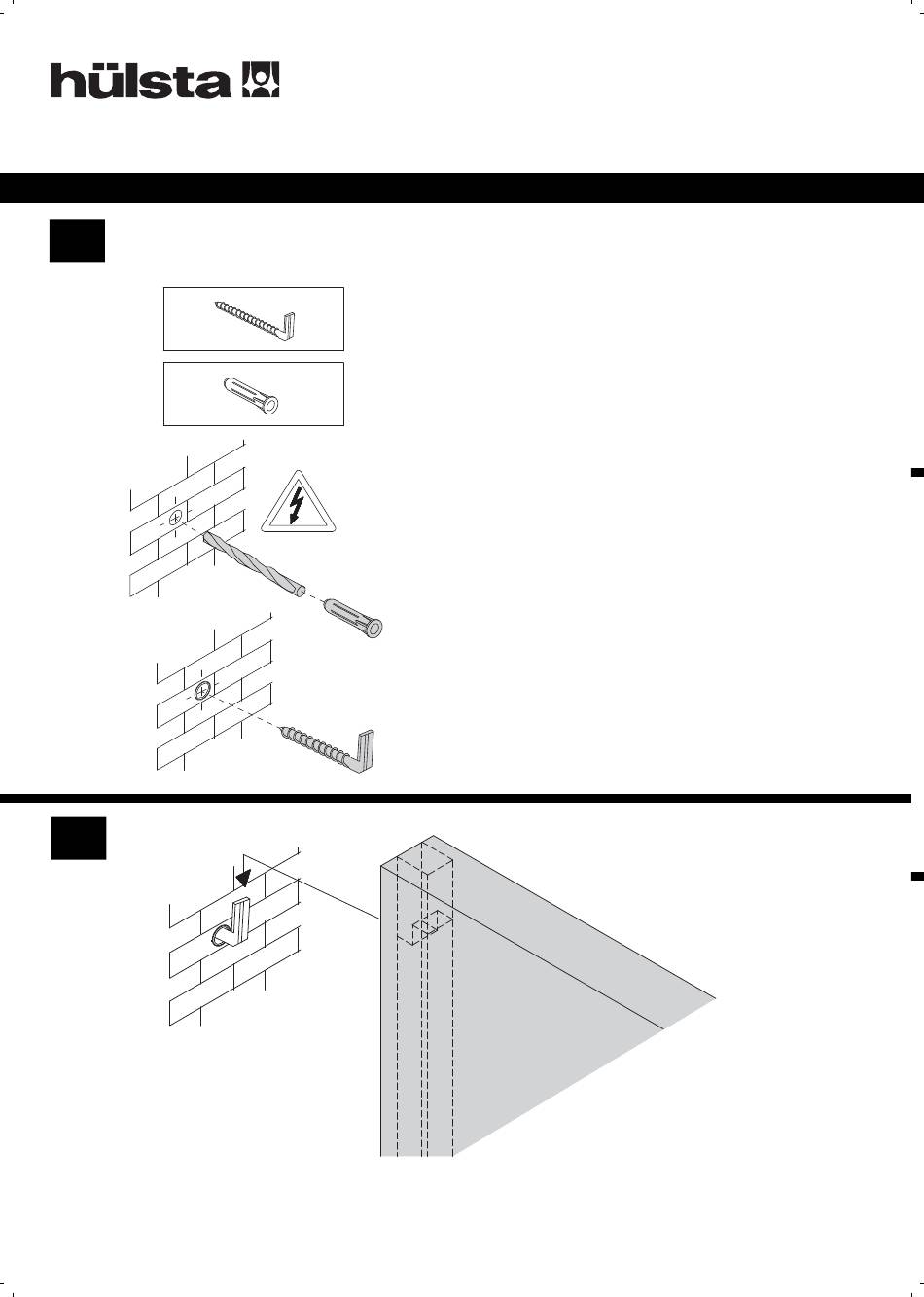 hülsta