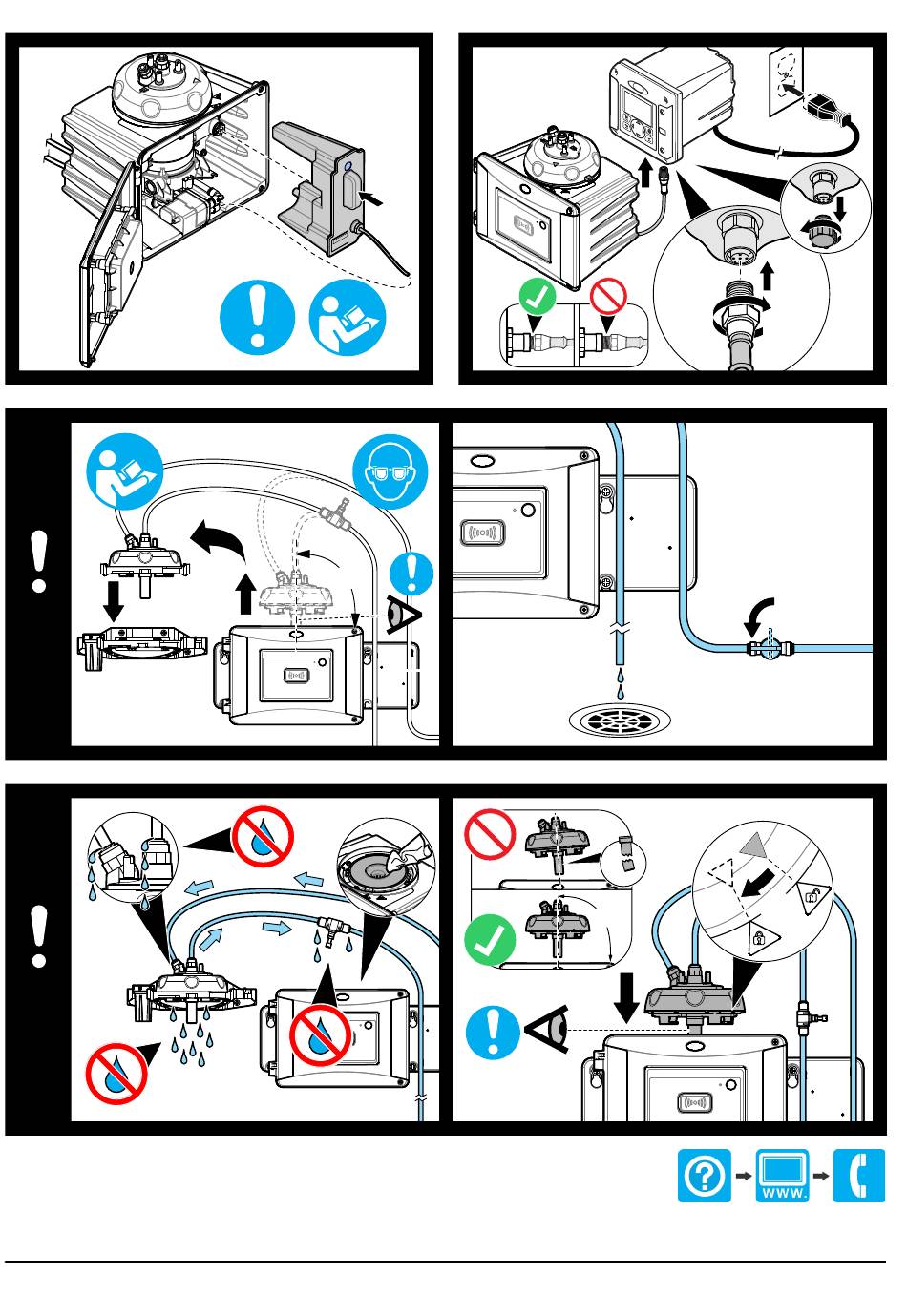 WWW.