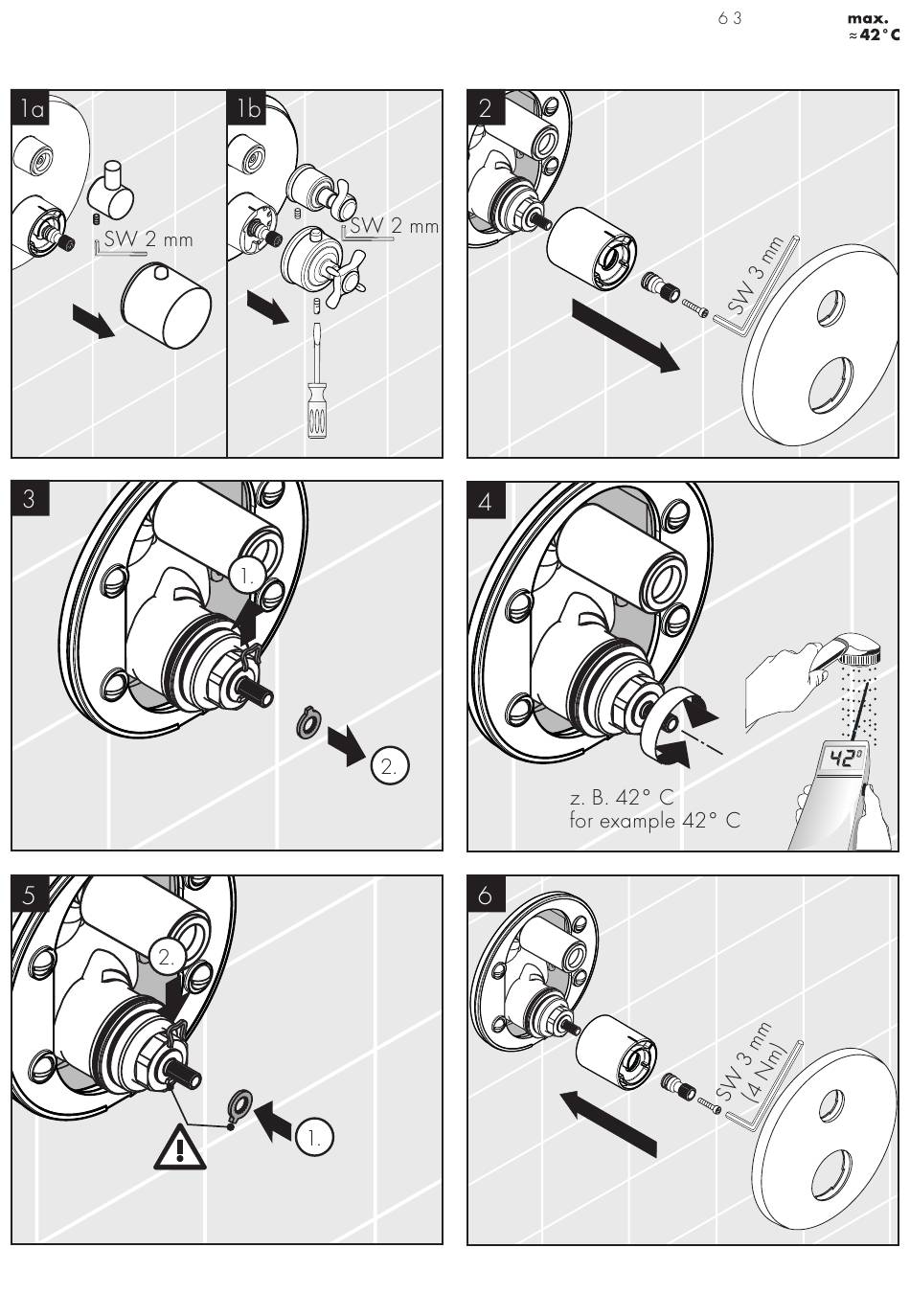 63

max.
≈42°C

1a

SW 2 mm

1b

SW 2 mm

2

SW 3 mm

3

1.

2.

4

42°

z. B. 42° C
for example 42° C

5

2.

1.

6

SW 3 mm
(4 Nm)