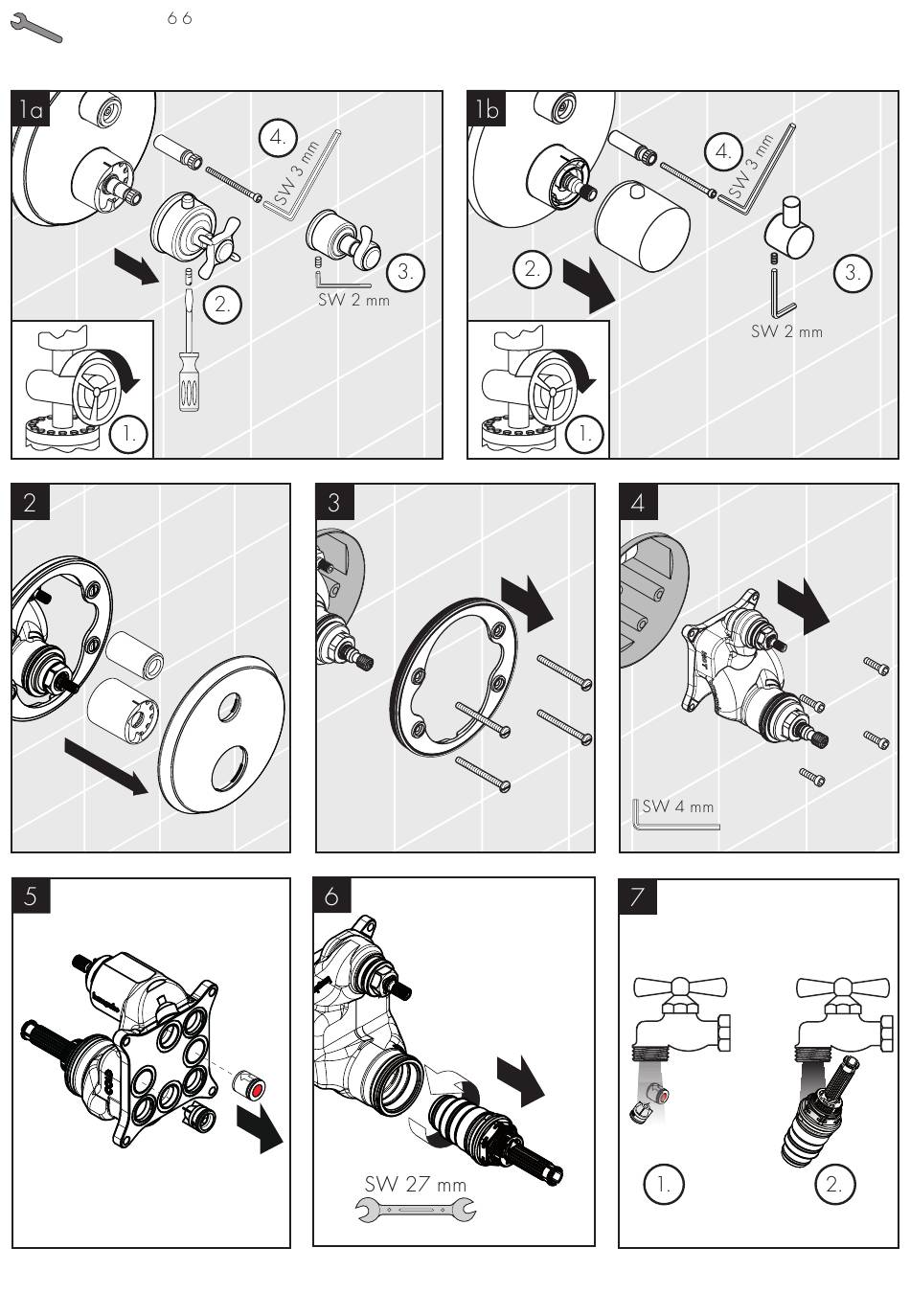 66

1a

4.

SW 3 mm

3.

SW 2 mm

2.

1.

1b

4.

SW 3 mm

2.

3.

SW 2 mm

1.

2

3

4

SW 4 mm

5

6

SW 27 mm

7

1.

2.