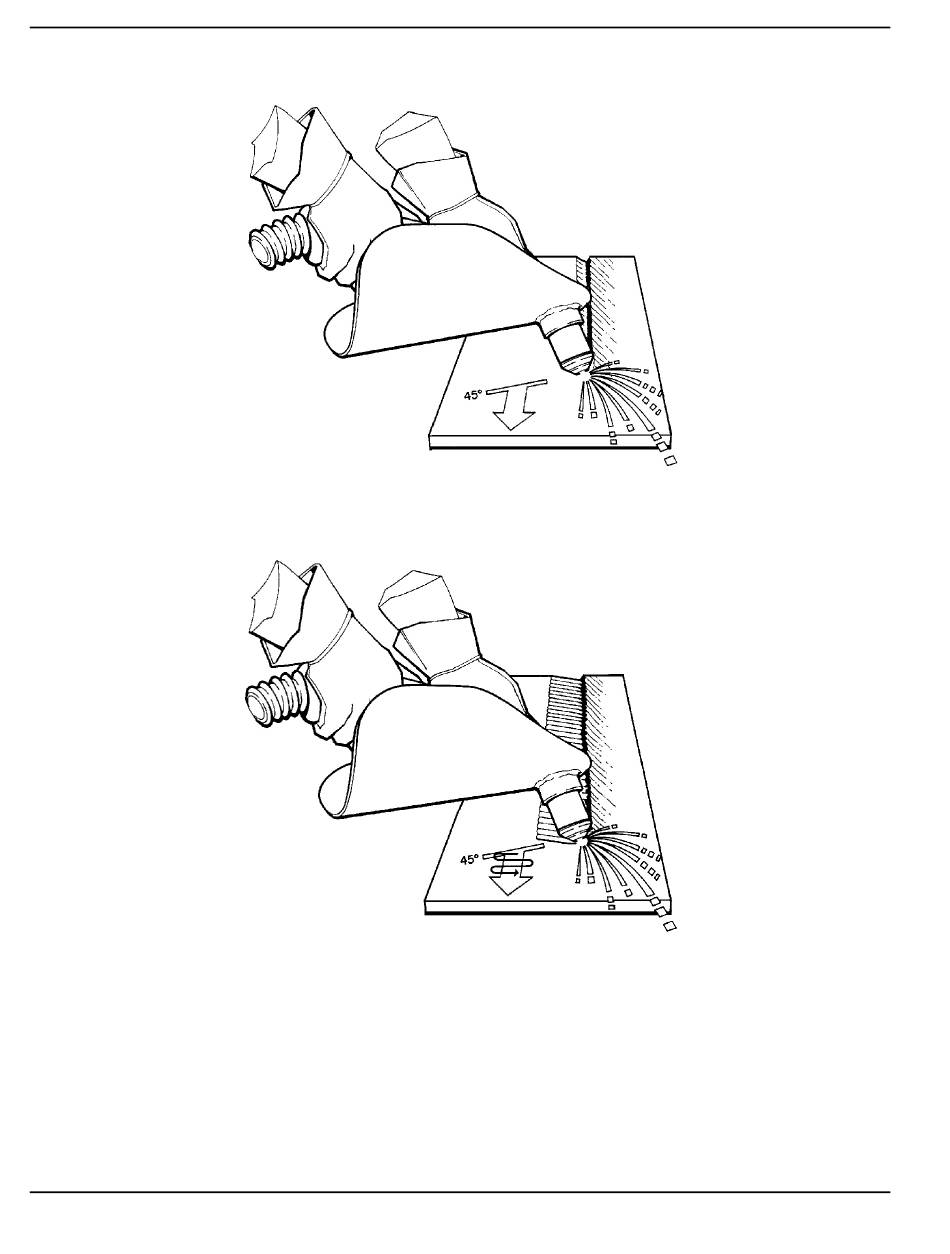 45°

45°