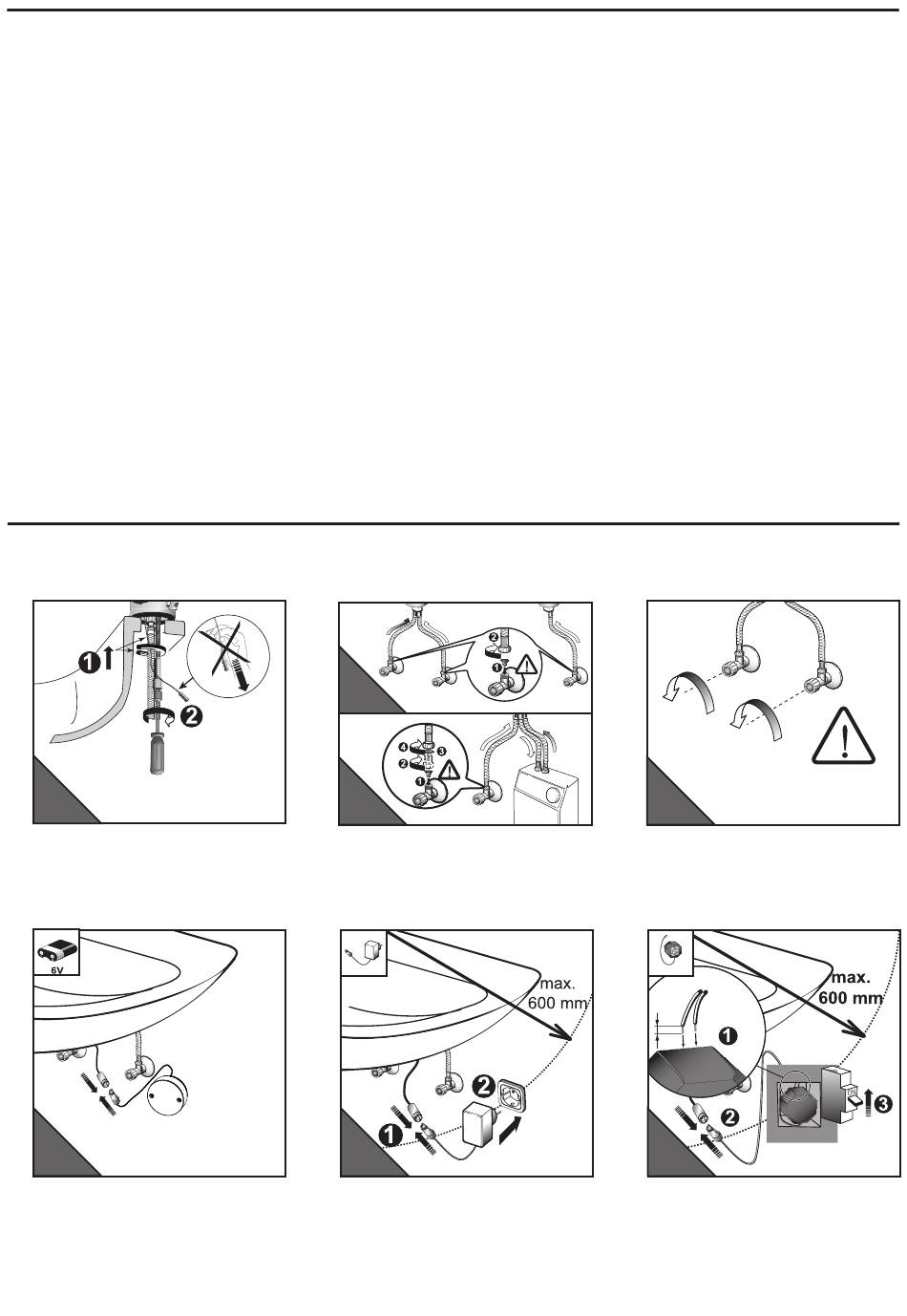 1
2

2
1

4
3
2
1

6V

max.
600 mm

2
1

max.
600 mm

1
2
3