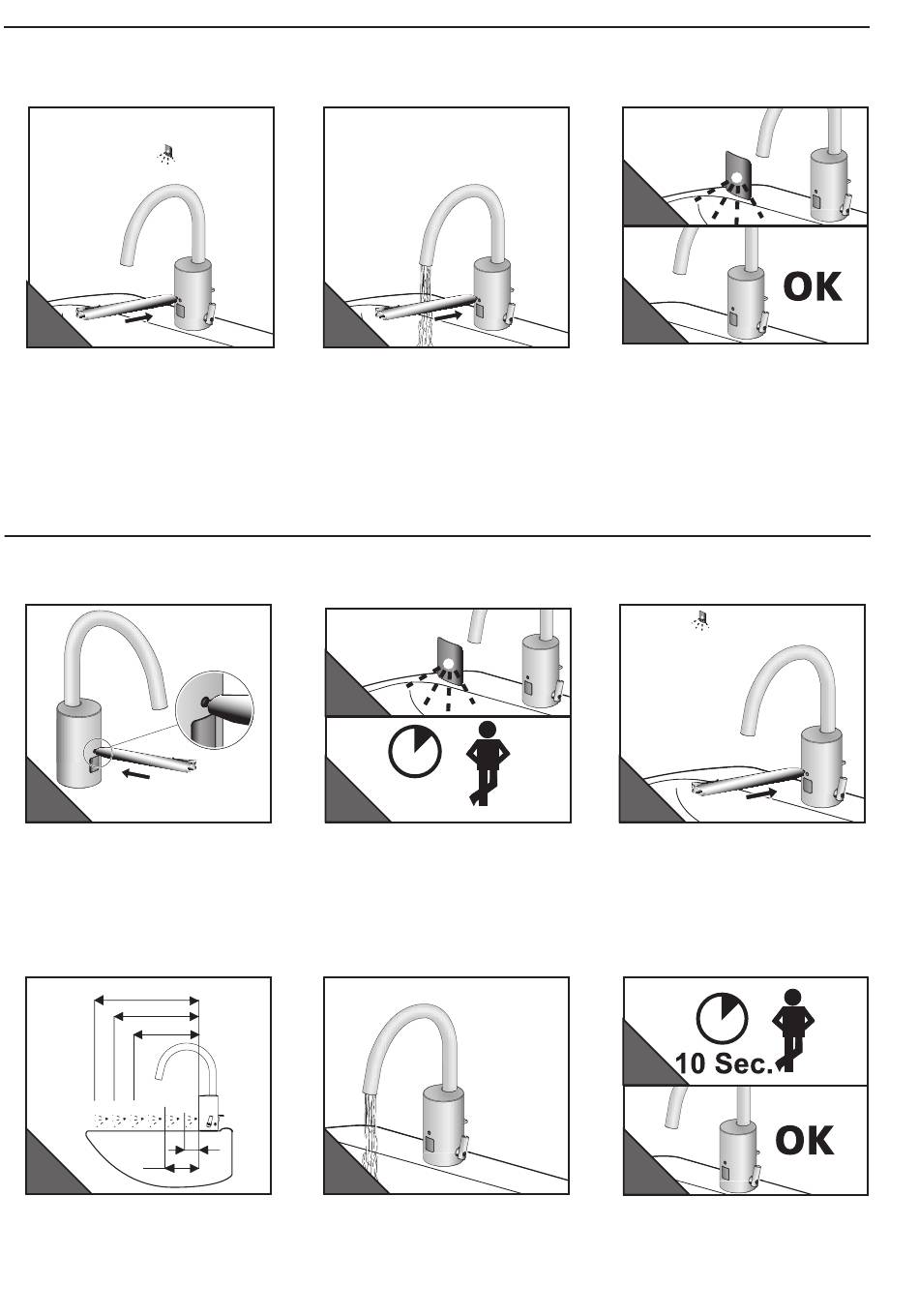 OK

10 Sec.

OK