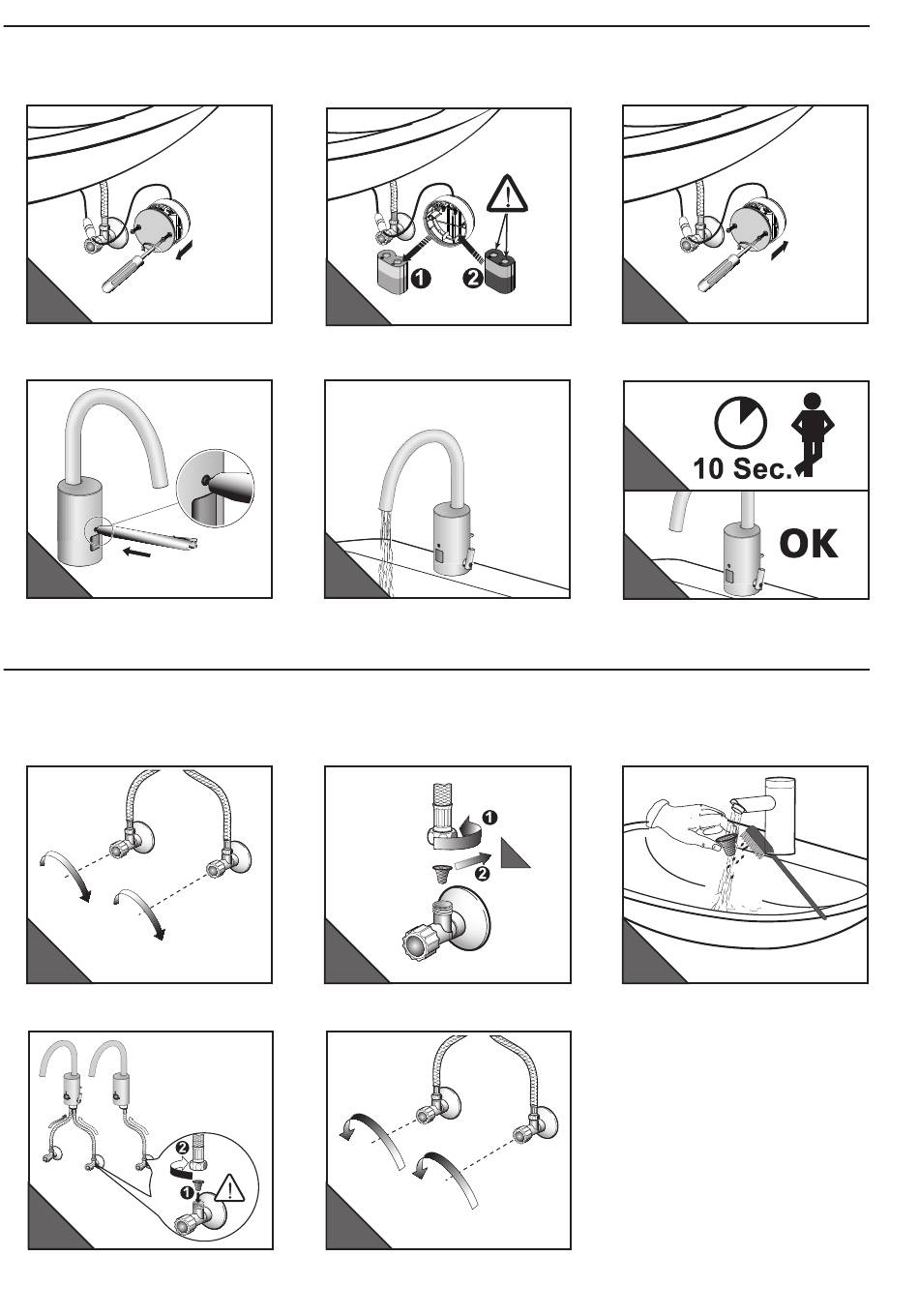 1

2

10 Sec.

OK

1

2

2

1